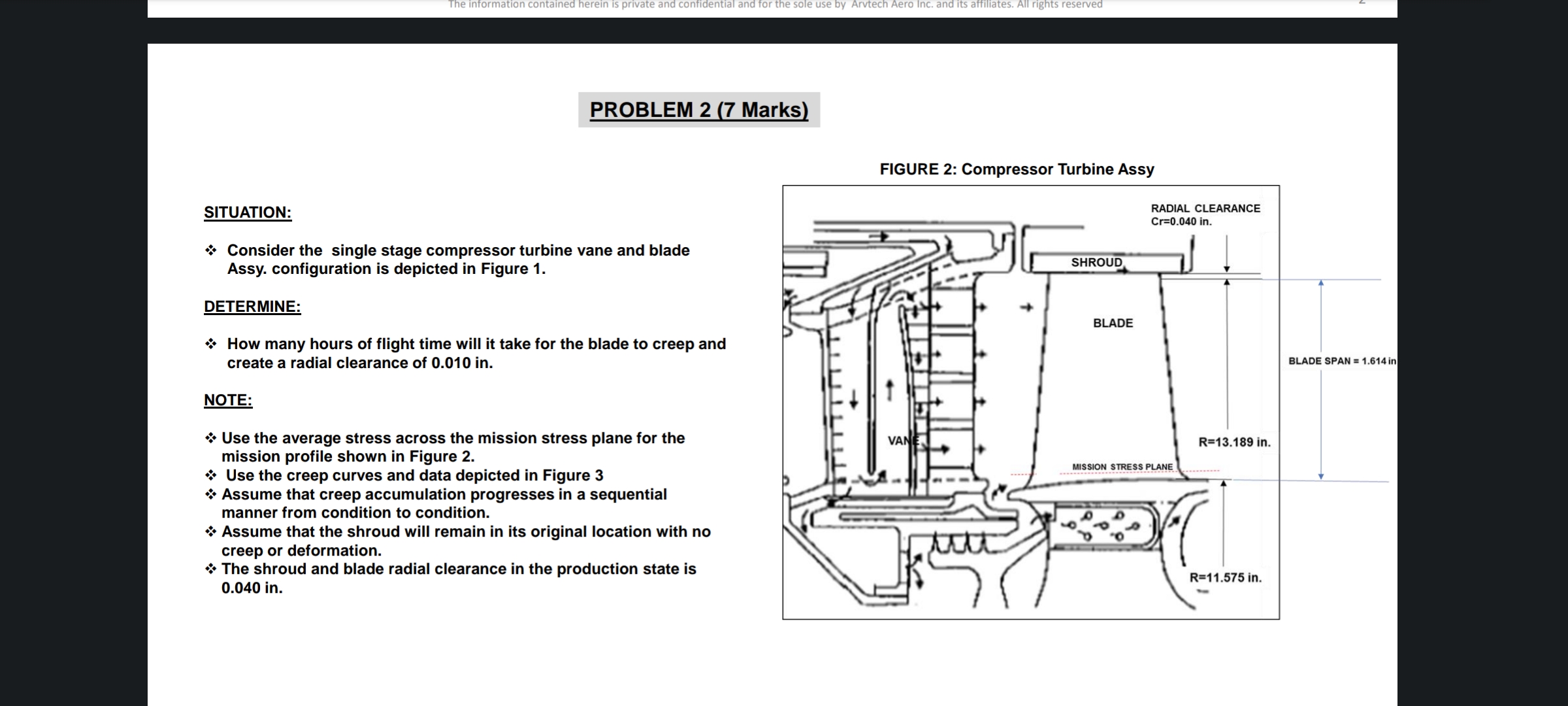 The information contained herein is private and confidential and for the sole use by Arvtech Aero Inc. and its affiliates. All rights reserved

PROBLEM 2 (7 Marks)

SITUATION:

❖ Consider the single stage compressor turbine vane and blade Assy. configuration is depicted in Figure 1.

DETERMINE:

❖ How many hours of flight time will it take for the blade to creep and create a radial clearance of 0.010 in.

NOTE:

❖ Use the average stress across the mission stress plane for the mission profile shown in Figure 2.
❖ Use the creep curves and data depicted in Figure 3
❖ Assume that creep accumulation progresses in a sequential manner from condition to condition.
❖ Assume that the shroud will remain in its original location with no creep or deformation.
❖ The shroud and blade radial clearance in the production state is 0.040 in.

FIGURE 2: Compressor Turbine Assy

RADIAL CLEARANCE
Cr=0.040 in.

SHROUD

BLADE

BLADE SPAN = 1.614 in

VANE

R=13.189 in.

MISSION STRESS PLANE

R=11.575 in.