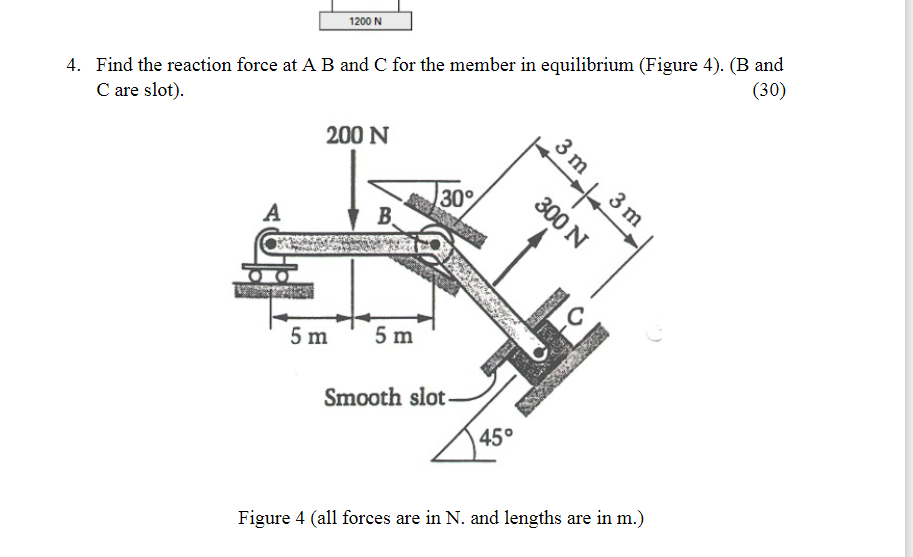 1200 N

4. Find the reaction force at A B and C for the member in equilibrium (Figure 4). (B and C are slot). (30)

200 N

A

B

30°

3 m

3 m

300 N

C

5 m

5 m

Smooth slot

45°

Figure 4 (all forces are in N. and lengths are in m.)