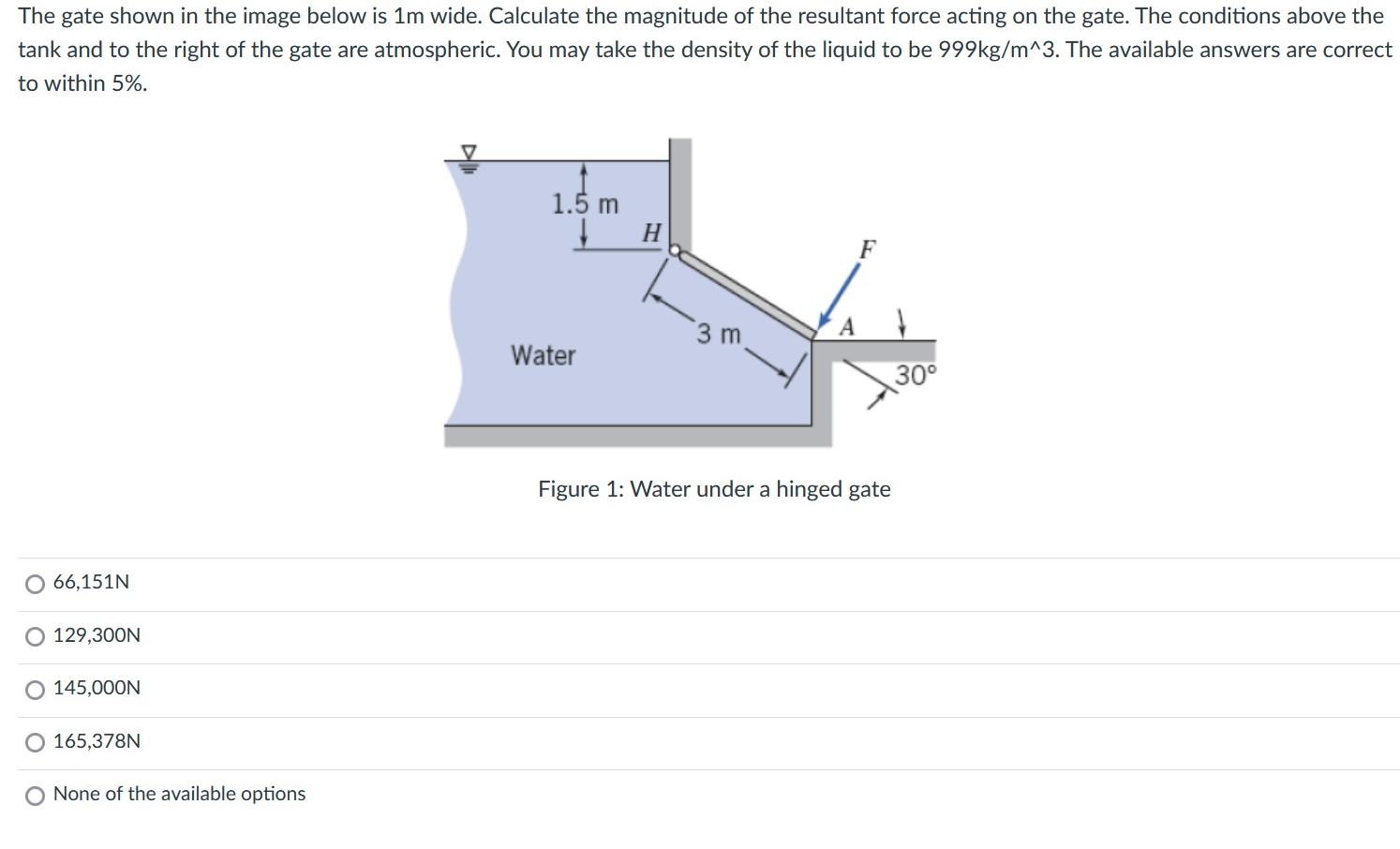 The gate shown in the image below is 1m wide. Calculate the magnitude of the resultant force acting on the gate. The conditions above the tank and to the right of the gate are atmospheric. You may take the density of the liquid to be 999kg/m^3. The available answers are correct to within 5%.

1.5 m
H
F
3 m
A
Water
30°

Figure 1: Water under a hinged gate

66,151N

129,300N

145,000N

165,378N

None of the available options