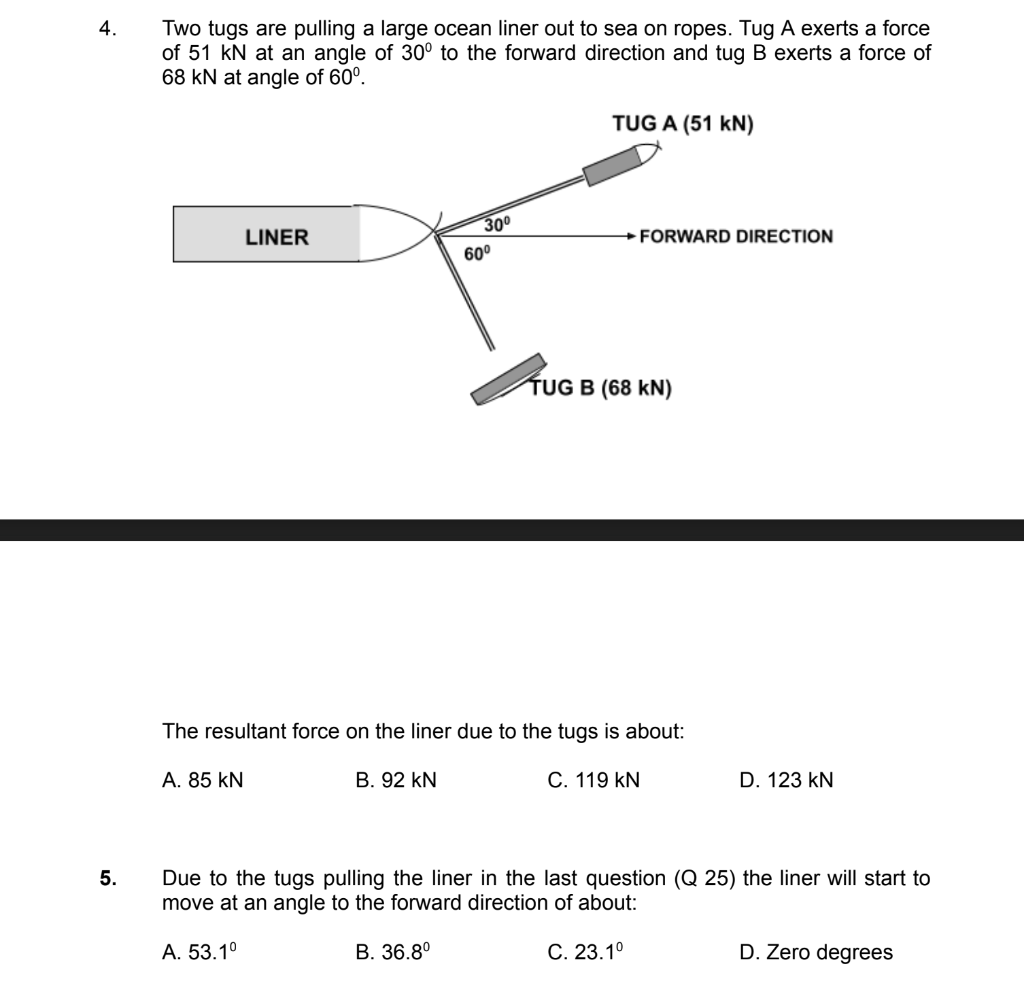 4. Two tugs are pulling a large ocean liner out to sea on ropes. Tug A exerts a force of 51 kN at an angle of $30^0$ to the forward direction and tug B exerts a force of 68 kN at angle of $60^0$.

TUG A (51 kN)

LINER

$30^0$

$60^0$

FORWARD DIRECTION

TUG B (68 kN)

The resultant force on the liner due to the tugs is about:

A. 85 kN B. 92 kN C. 119 kN D. 123 kN

5. Due to the tugs pulling the liner in the last question (Q 25) the liner will start to move at an angle to the forward direction of about:

A. $53.1^0$ B. $36.8^0$ C. $23.1^0$ D. Zero degrees