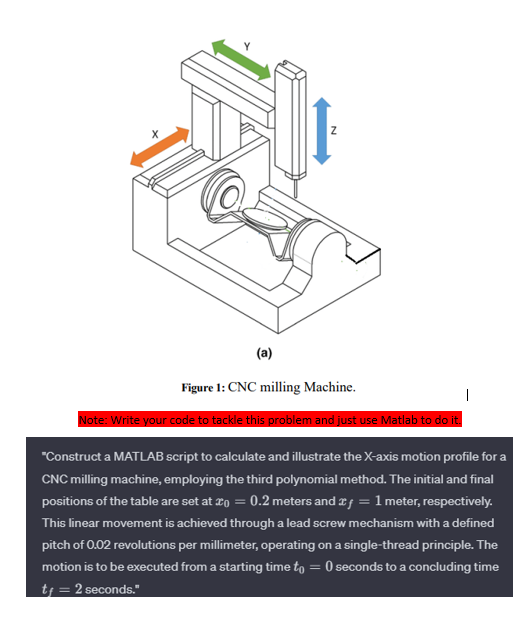 Y

X

Z

(a)

Figure 1: CNC milling Machine.

Note: Write your code to tackle this problem and just use Matlab to do it.

"Construct a MATLAB script to calculate and illustrate the X-axis motion profile for a CNC milling machine, employing the third polynomial method. The initial and final positions of the table are set at $x_0 = 0.2$ meters and $x_f = 1$ meter, respectively. This linear movement is achieved through a lead screw mechanism with a defined pitch of 0.02 revolutions per millimeter, operating on a single-thread principle. The motion is to be executed from a starting time $t_0 = 0$ seconds to a concluding time $t_f = 2$ seconds."