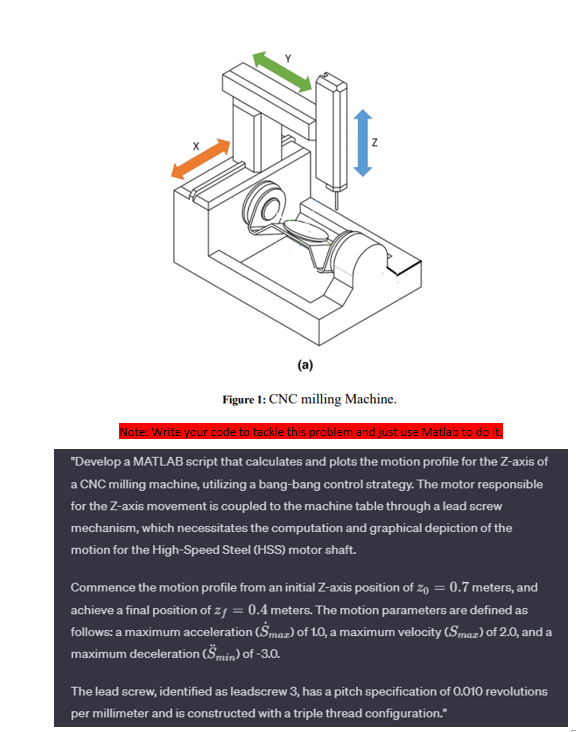 Y

X

Z

(a)

Figure 1: CNC milling Machine.

Note: Write your code to tackle this problem and just use Matlab to do it.

"Develop a MATLAB script that calculates and plots the motion profile for the Z-axis of a CNC milling machine, utilizing a bang-bang control strategy. The motor responsible for the Z-axis movement is coupled to the machine table through a lead screw mechanism, which necessitates the computation and graphical depiction of the motion for the High-Speed Steel (HSS) motor shaft.

Commence the motion profile from an initial Z-axis position of $z_0 = 0.7$ meters, and achieve a final position of $z_f = 0.4$ meters. The motion parameters are defined as follows: a maximum acceleration ($\dot{S}_{max}$) of 1.0, a maximum velocity ($S_{max}$) of 2.0, and a maximum deceleration ($\ddot{S}_{min}$) of -3.0.

The lead screw, identified as leadscrew 3, has a pitch specification of 0.010 revolutions per millimeter and is constructed with a triple thread configuration."