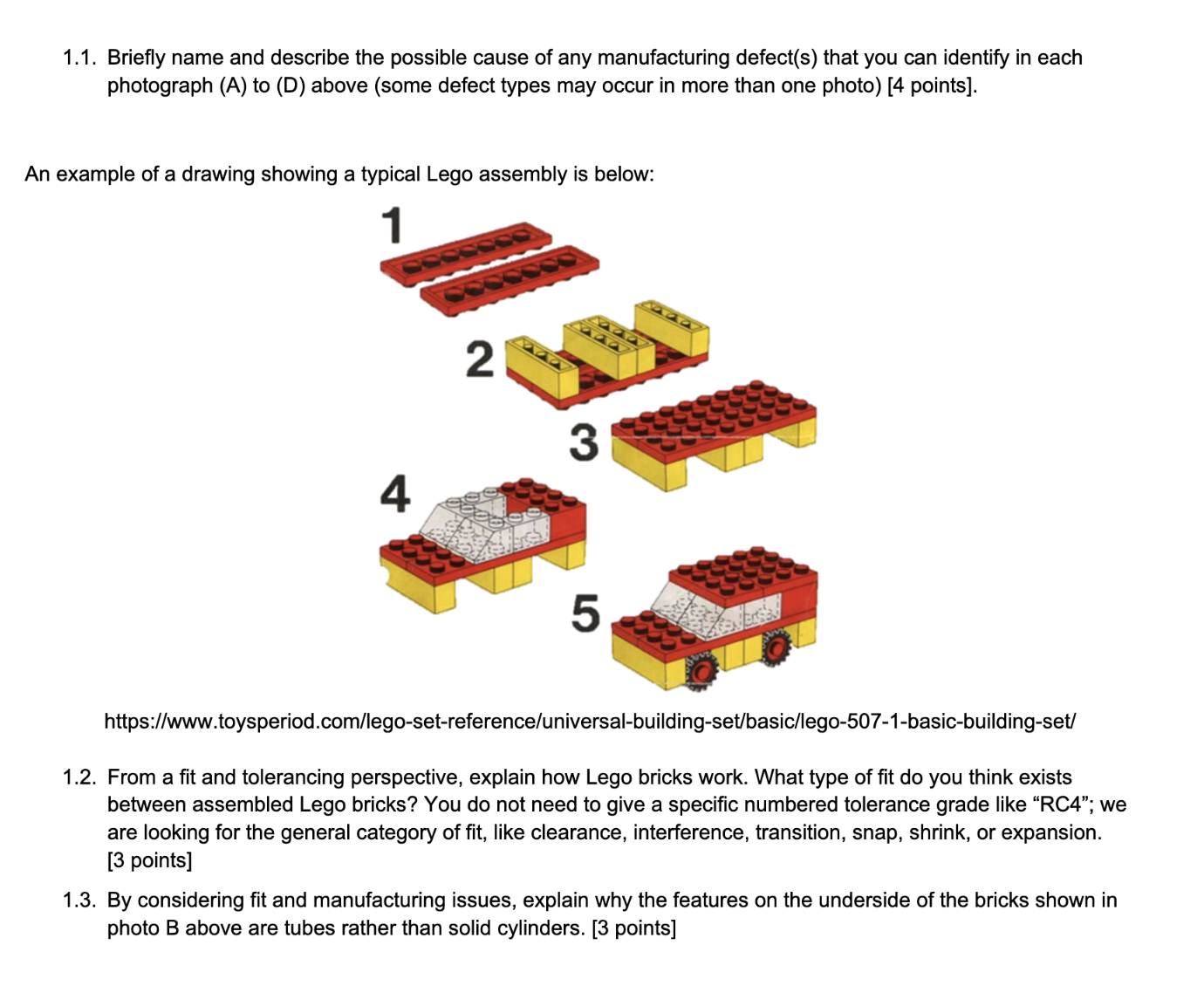 1.1. Briefly name and describe the possible cause of any manufacturing defect(s) that you can identify in each photograph (A) to (D) above (some defect types may occur in more than one photo) [4 points].

An example of a drawing showing a typical Lego assembly is below:

1

2

3

4

5

https://www.toysperiod.com/lego-set-reference/universal-building-set/basic/lego-507-1-basic-building-set/

1.2. From a fit and tolerancing perspective, explain how Lego bricks work. What type of fit do you think exists between assembled Lego bricks? You do not need to give a specific numbered tolerance grade like “RC4”; we are looking for the general category of fit, like clearance, interference, transition, snap, shrink, or expansion. [3 points]

1.3. By considering fit and manufacturing issues, explain why the features on the underside of the bricks shown in photo B above are tubes rather than solid cylinders. [3 points]