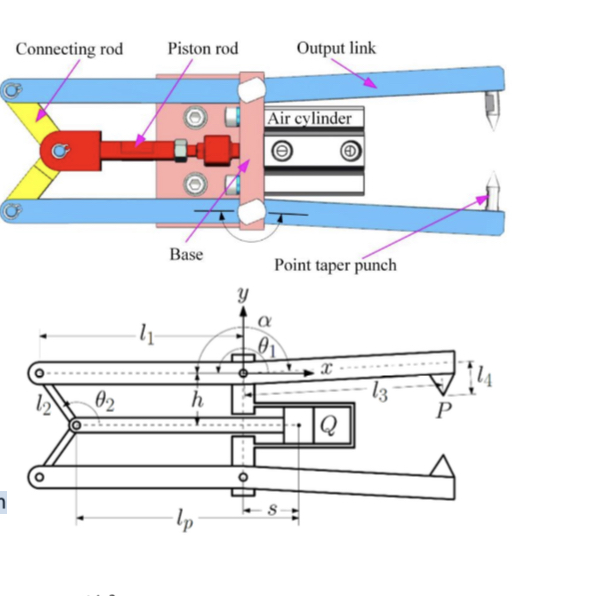 Connecting rod

Piston rod

Output link

Air cylinder

Base

Point taper punch

$y$

$\alpha$

$l_1$

$\theta_1$

$x$

$l_4$

$l_3$

$P$

$l_2$

$\theta_2$

$h$

$Q$

$s$

$l_p$