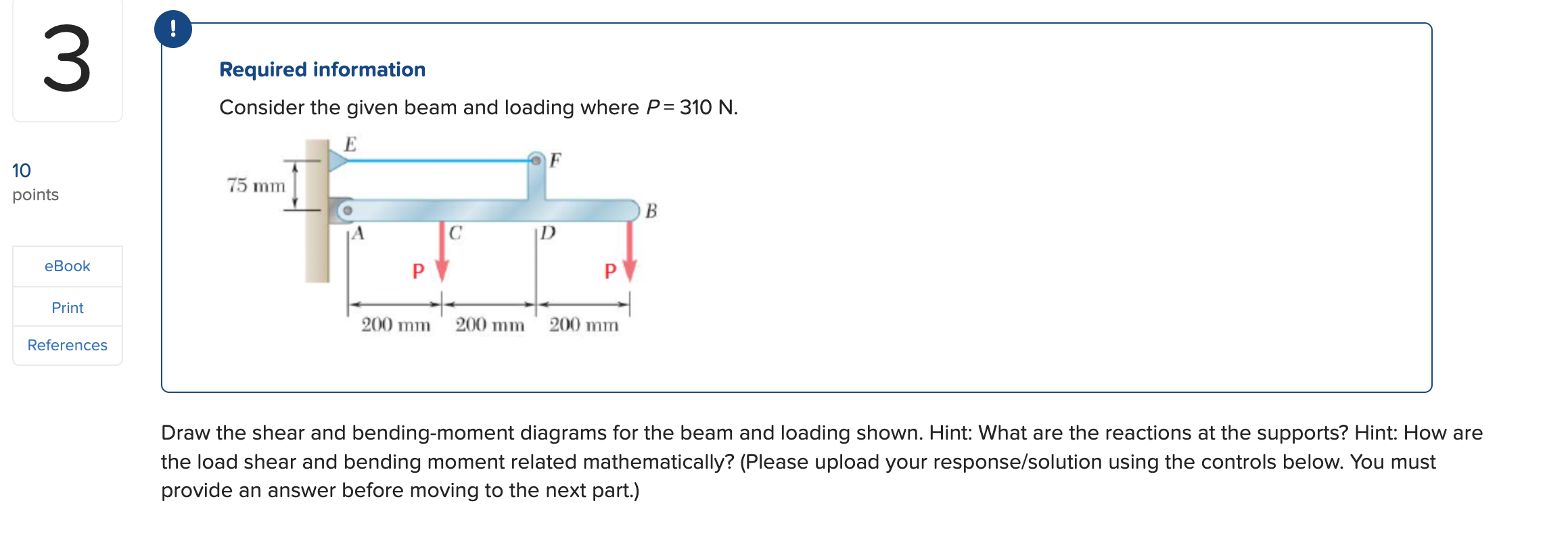 3

10
points

eBook

Print

References

!

Required information

Consider the given beam and loading where $P = 310$ N.

E
F
75 mm
B
A
C
D
P
P
200 mm
200 mm
200 mm

Draw the shear and bending-moment diagrams for the beam and loading shown. Hint: What are the reactions at the supports? Hint: How are the load shear and bending moment related mathematically? (Please upload your response/solution using the controls below. You must provide an answer before moving to the next part.)