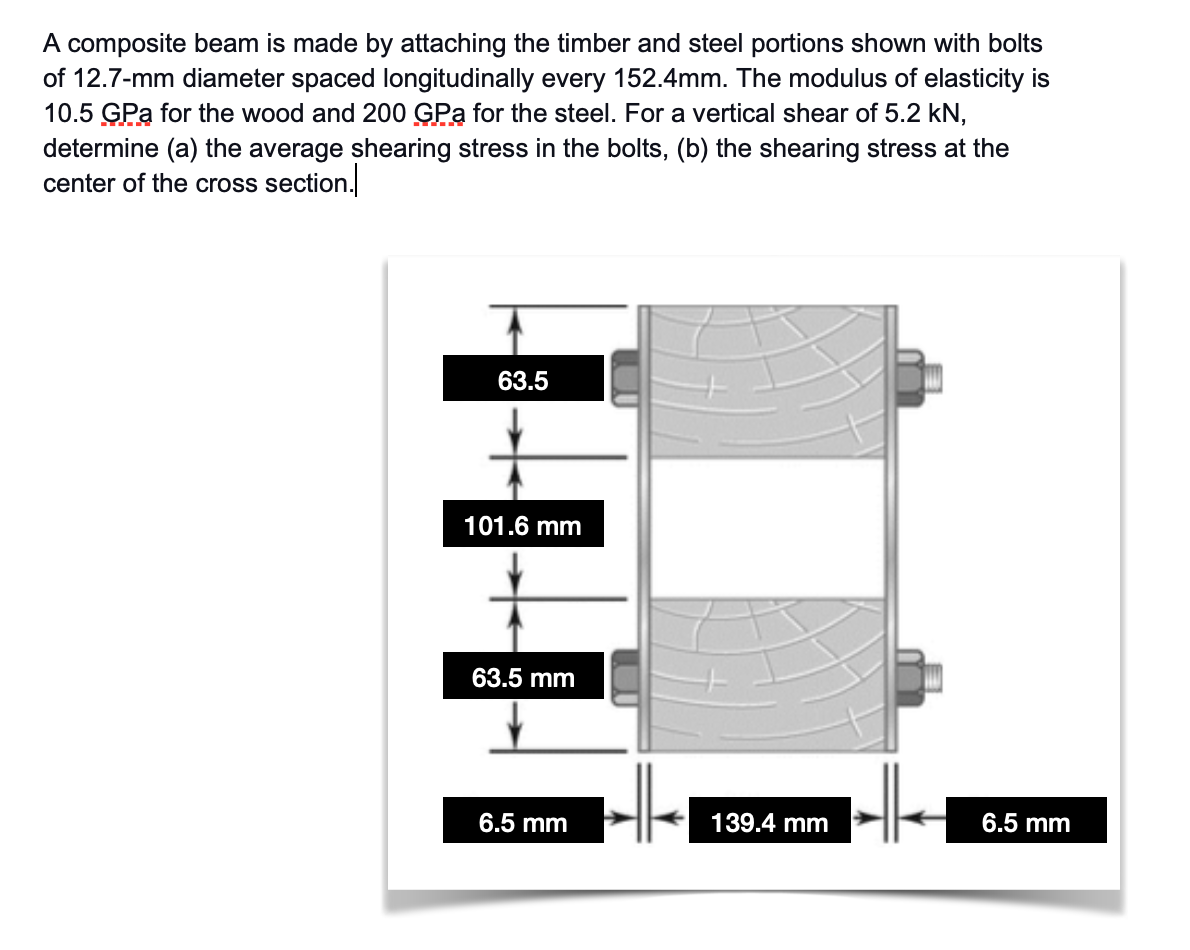 A composite beam is made by attaching the timber and steel portions shown with bolts of 12.7-mm diameter spaced longitudinally every 152.4mm. The modulus of elasticity is 10.5 GPa for the wood and 200 GPa for the steel. For a vertical shear of 5.2 kN, determine (a) the average shearing stress in the bolts, (b) the shearing stress at the center of the cross section.

63.5

101.6 mm

63.5 mm

6.5 mm

139.4 mm

6.5 mm