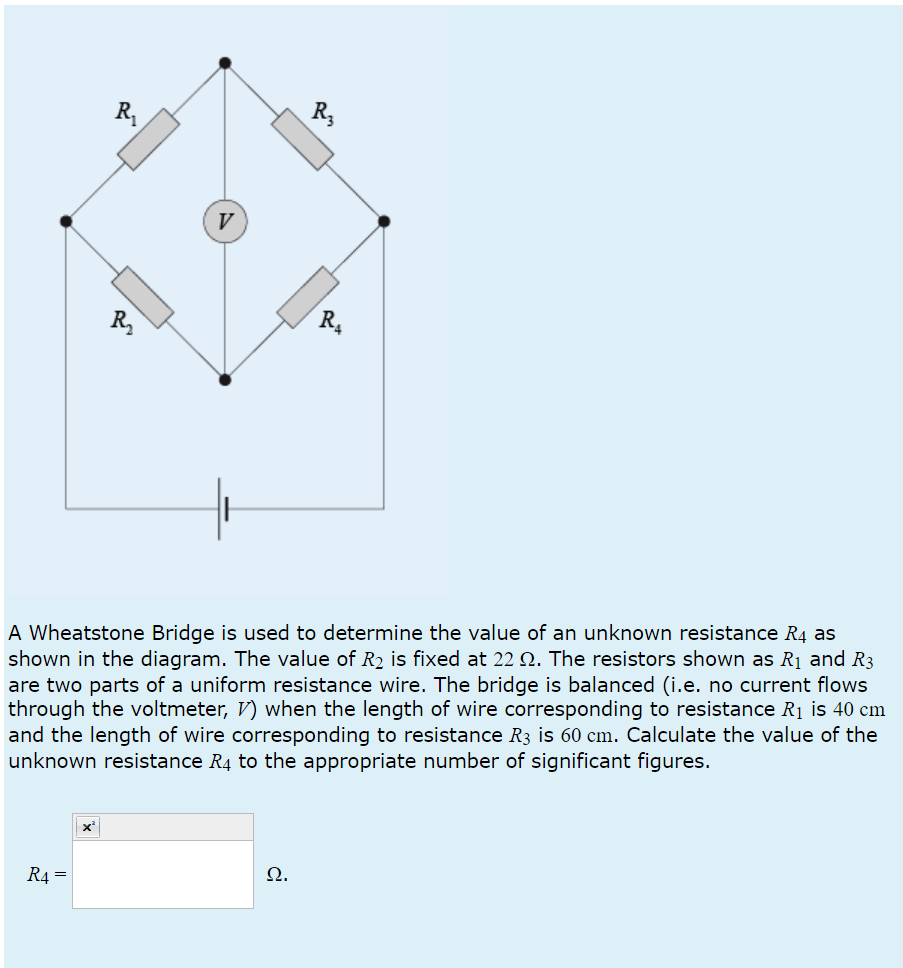 $R_1$

$R_3$

$V$

$R_2$

$R_4$

A Wheatstone Bridge is used to determine the value of an unknown resistance $R_4$ as shown in the diagram. The value of $R_2$ is fixed at $22\ \Omega$. The resistors shown as $R_1$ and $R_3$ are two parts of a uniform resistance wire. The bridge is balanced (i.e. no current flows through the voltmeter, $V$) when the length of wire corresponding to resistance $R_1$ is $40$ cm and the length of wire corresponding to resistance $R_3$ is $60$ cm. Calculate the value of the unknown resistance $R_4$ to the appropriate number of significant figures.

$x^2$

$R_4 =$ $\Omega$.