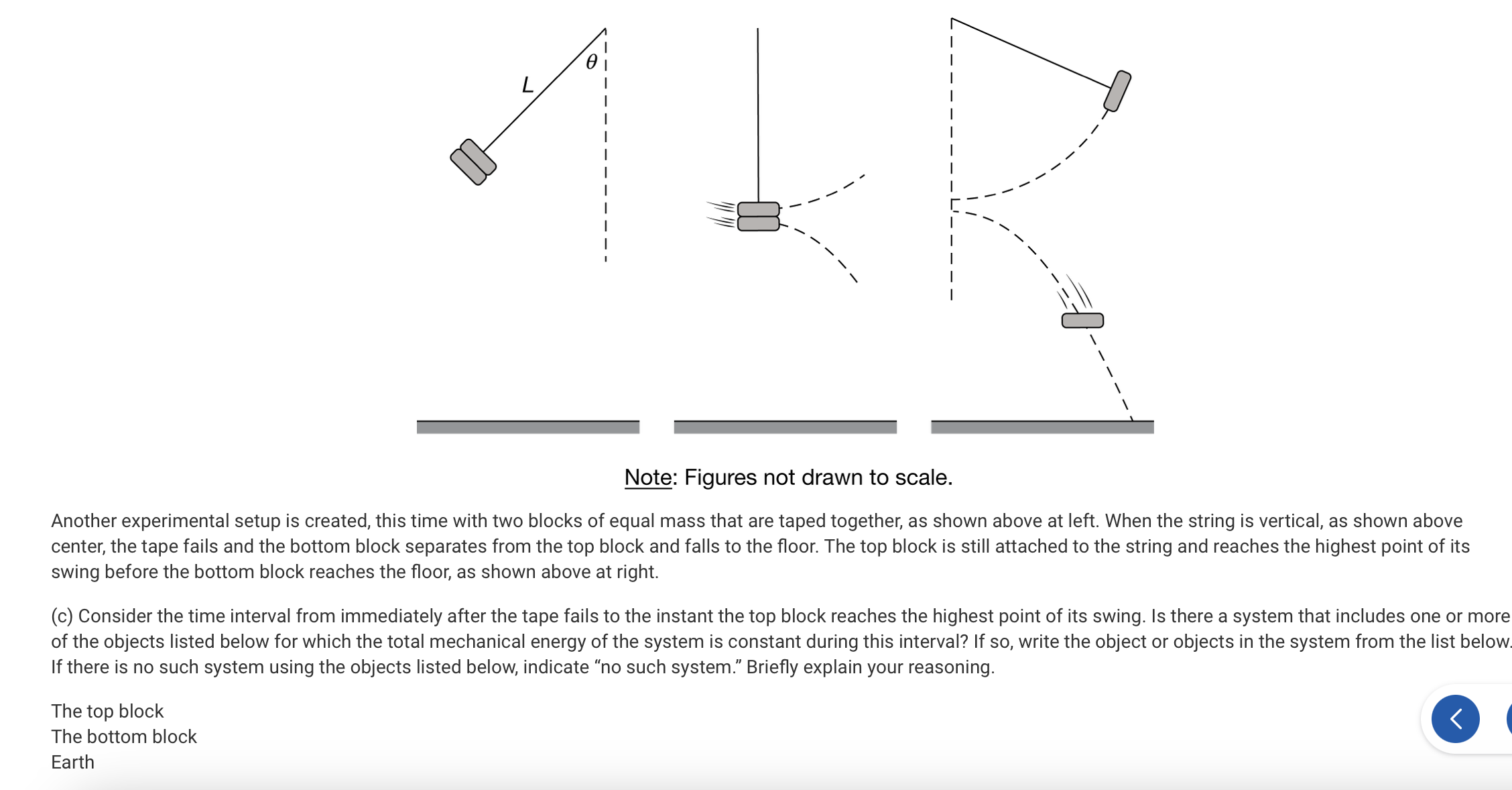 $L$

$\theta$

Note: Figures not drawn to scale.

Another experimental setup is created, this time with two blocks of equal mass that are taped together, as shown above at left. When the string is vertical, as shown above center, the tape fails and the bottom block separates from the top block and falls to the floor. The top block is still attached to the string and reaches the highest point of its swing before the bottom block reaches the floor, as shown above at right.

(c) Consider the time interval from immediately after the tape fails to the instant the top block reaches the highest point of its swing. Is there a system that includes one or more of the objects listed below for which the total mechanical energy of the system is constant during this interval? If so, write the object or objects in the system from the list below. If there is no such system using the objects listed below, indicate “no such system.” Briefly explain your reasoning.

The top block
The bottom block
Earth