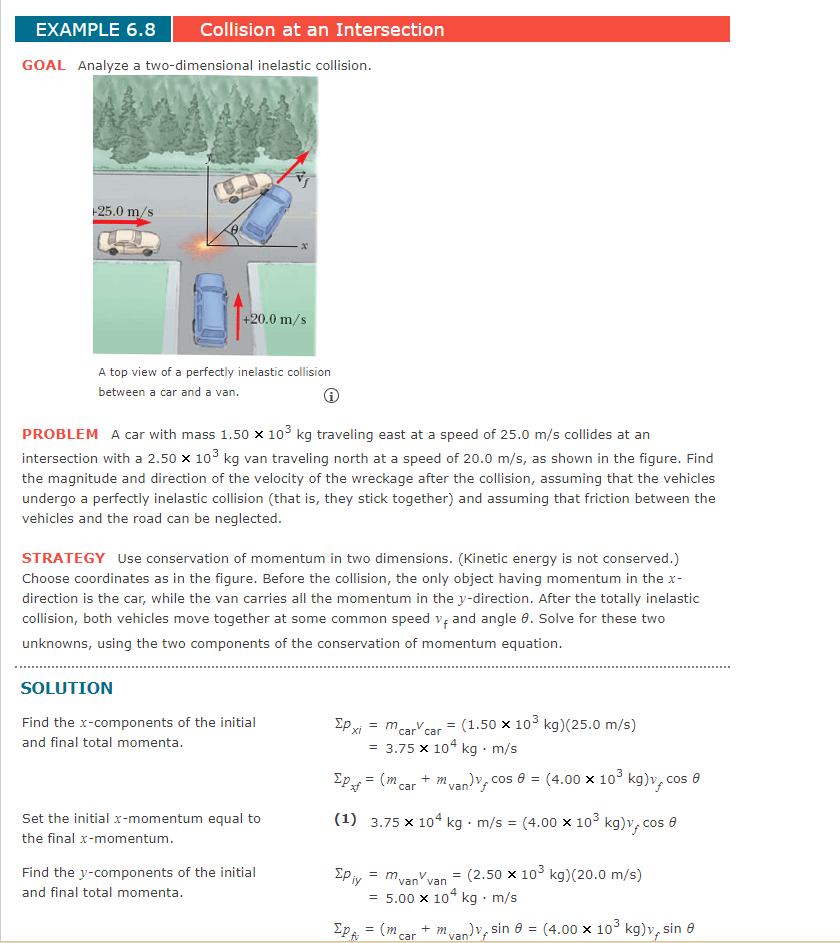 EXAMPLE 6.8 Collision at an Intersection

GOAL Analyze a two-dimensional inelastic collision.

$y$

$\vec{v}_f$

+25.0 m/s

$\theta$

$x$

+20.0 m/s

A top view of a perfectly inelastic collision between a car and a van.

PROBLEM A car with mass $1.50 \times 10^3$ kg traveling east at a speed of 25.0 m/s collides at an intersection with a $2.50 \times 10^3$ kg van traveling north at a speed of 20.0 m/s, as shown in the figure. Find the magnitude and direction of the velocity of the wreckage after the collision, assuming that the vehicles undergo a perfectly inelastic collision (that is, they stick together) and assuming that friction between the vehicles and the road can be neglected.

STRATEGY Use conservation of momentum in two dimensions. (Kinetic energy is not conserved.) Choose coordinates as in the figure. Before the collision, the only object having momentum in the $x$-direction is the car, while the van carries all the momentum in the $y$-direction. After the totally inelastic collision, both vehicles move together at some common speed $v_f$ and angle $\theta$. Solve for these two unknowns, using the two components of the conservation of momentum equation.

SOLUTION

Find the $x$-components of the initial and final total momenta.

$\Sigma p_{xi} = m_{car}v_{car} = (1.50 \times 10^3 \text{ kg})(25.0 \text{ m/s})$
$= 3.75 \times 10^4 \text{ kg} \cdot \text{m/s}$

$\Sigma p_{xf} = (m_{car} + m_{van})v_f \cos\theta = (4.00 \times 10^3 \text{ kg})v_f \cos\theta$

Set the initial $x$-momentum equal to the final $x$-momentum.

(1) $3.75 \times 10^4 \text{ kg} \cdot \text{m/s} = (4.00 \times 10^3 \text{ kg})v_f \cos\theta$

Find the $y$-components of the initial and final total momenta.

$\Sigma p_{iy} = m_{van}v_{van} = (2.50 \times 10^3 \text{ kg})(20.0 \text{ m/s})$
$= 5.00 \times 10^4 \text{ kg} \cdot \text{m/s}$

$\Sigma p_{fy} = (m_{car} + m_{van})v_f \sin\theta = (4.00 \times 10^3 \text{ kg})v_f \sin\theta$