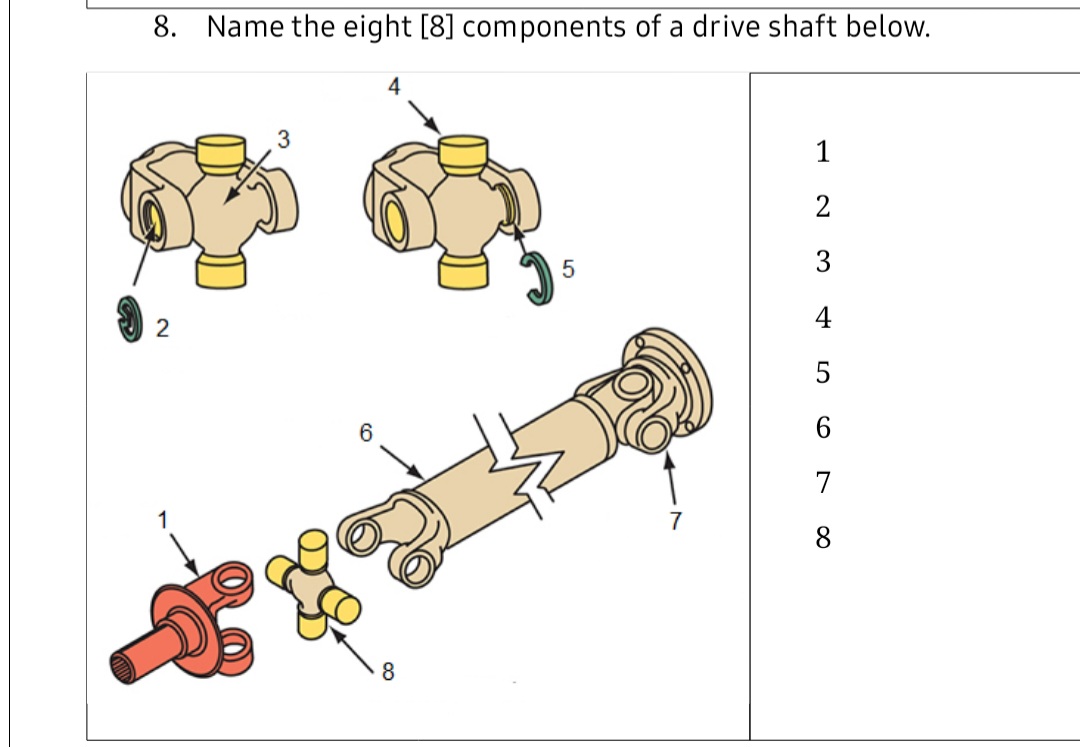 8. Name the eight [8] components of a drive shaft below.

4
3
5
2
6
7
1
8

1
2
3
4
5
6
7
8