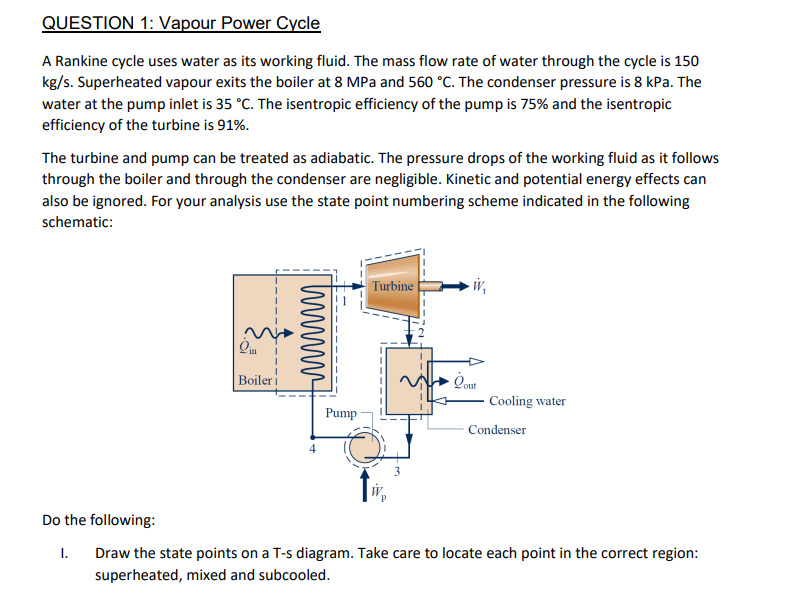 QUESTION 1: Vapour Power Cycle

A Rankine cycle uses water as its working fluid. The mass flow rate of water through the cycle is 150 kg/s. Superheated vapour exits the boiler at 8 MPa and 560 °C. The condenser pressure is 8 kPa. The water at the pump inlet is 35 °C. The isentropic efficiency of the pump is 75% and the isentropic efficiency of the turbine is 91%.

The turbine and pump can be treated as adiabatic. The pressure drops of the working fluid as it follows through the boiler and through the condenser are negligible. Kinetic and potential energy effects can also be ignored. For your analysis use the state point numbering scheme indicated in the following schematic:

Turbine
$\dot{W}_t$
1
2
$\dot{Q}_{in}$
Boiler
$\dot{Q}_{out}$
Cooling water
Pump
Condenser
4
3
$\dot{W}_p$

Do the following:

I. Draw the state points on a T-s diagram. Take care to locate each point in the correct region: superheated, mixed and subcooled.