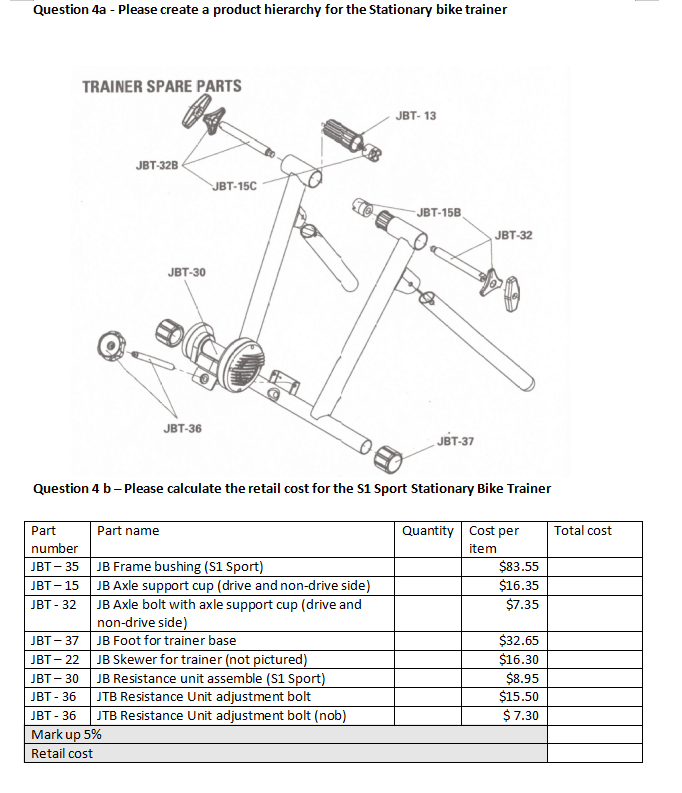 Question 4a - Please create a product hierarchy for the Stationary bike trainer

TRAINER SPARE PARTS

JBT- 13

JBT-32B

JBT-15C

JBT-15B

JBT-32

JBT-30

JBT-36

JBT-37

Question 4 b – Please calculate the retail cost for the S1 Sport Stationary Bike Trainer

| Part number | Part name | Quantity | Cost per item | Total cost |
|---|---|---|---|---|
| JBT – 35 | JB Frame bushing (S1 Sport) | | $83.55 | |
| JBT – 15 | JB Axle support cup (drive and non-drive side) | | $16.35 | |
| JBT - 32 | JB Axle bolt with axle support cup (drive and non-drive side) | | $7.35 | |
| JBT – 37 | JB Foot for trainer base | | $32.65 | |
| JBT – 22 | JB Skewer for trainer (not pictured) | | $16.30 | |
| JBT – 30 | JB Resistance unit assemble (S1 Sport) | | $8.95 | |
| JBT - 36 | JTB Resistance Unit adjustment bolt | | $15.50 | |
| JBT - 36 | JTB Resistance Unit adjustment bolt (nob) | | $ 7.30 | |
| Mark up 5% | | | | |
| Retail cost | | | | |