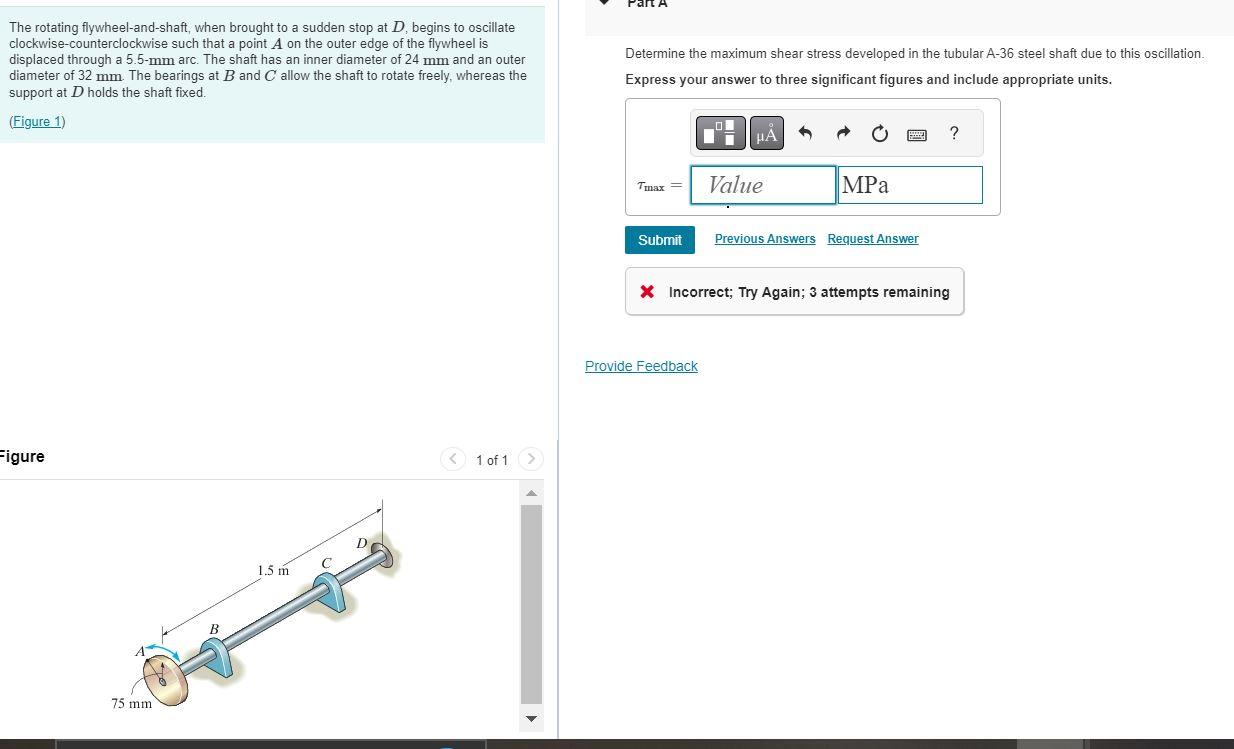 The rotating flywheel-and-shaft, when brought to a sudden stop at $D$, begins to oscillate clockwise-counterclockwise such that a point $A$ on the outer edge of the flywheel is displaced through a 5.5-mm arc. The shaft has an inner diameter of 24 mm and an outer diameter of 32 mm. The bearings at $B$ and $C$ allow the shaft to rotate freely, whereas the support at $D$ holds the shaft fixed.

(Figure 1)

Figure

1 of 1

1.5 m

D

C

B

A

75 mm

Part A

Determine the maximum shear stress developed in the tubular A-36 steel shaft due to this oscillation.

Express your answer to three significant figures and include appropriate units.

μÅ

?

$\tau_{max}$ =

Value

MPa

Submit

Previous Answers

Request Answer

Incorrect; Try Again; 3 attempts remaining

Provide Feedback