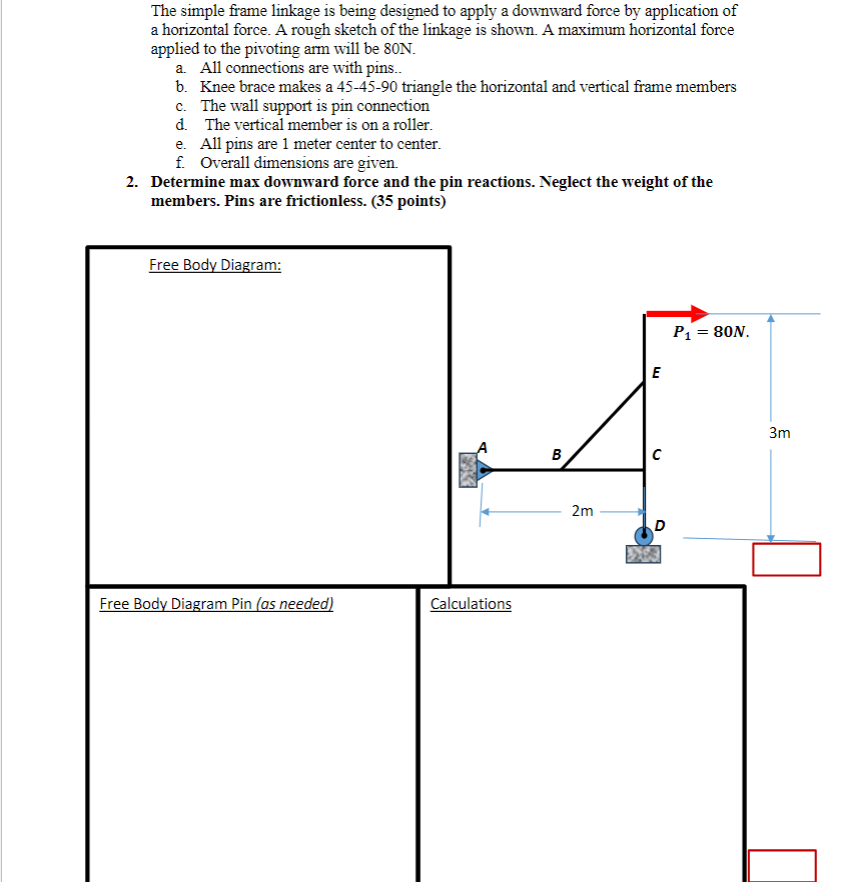 The simple frame linkage is being designed to apply a downward force by application of a horizontal force. A rough sketch of the linkage is shown. A maximum horizontal force applied to the pivoting arm will be 80N.

a. All connections are with pins..
b. Knee brace makes a 45-45-90 triangle the horizontal and vertical frame members
c. The wall support is pin connection
d. The vertical member is on a roller.
e. All pins are 1 meter center to center.
f. Overall dimensions are given.

2. Determine max downward force and the pin reactions. Neglect the weight of the members. Pins are frictionless. (35 points)

Free Body Diagram:

$P_1 = 80N.$

E

3m

A

B

C

2m

D

Free Body Diagram Pin (as needed)

Calculations