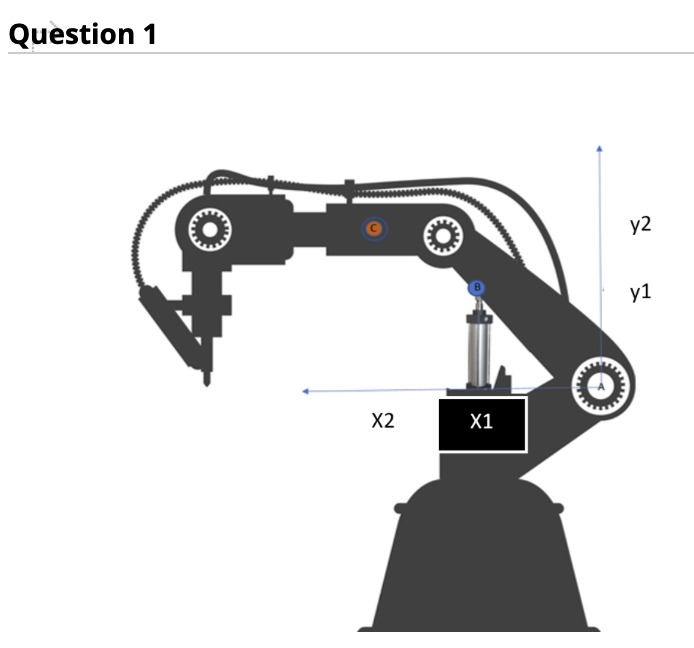 Question 1

C

B

y2

y1

A

X2

X1