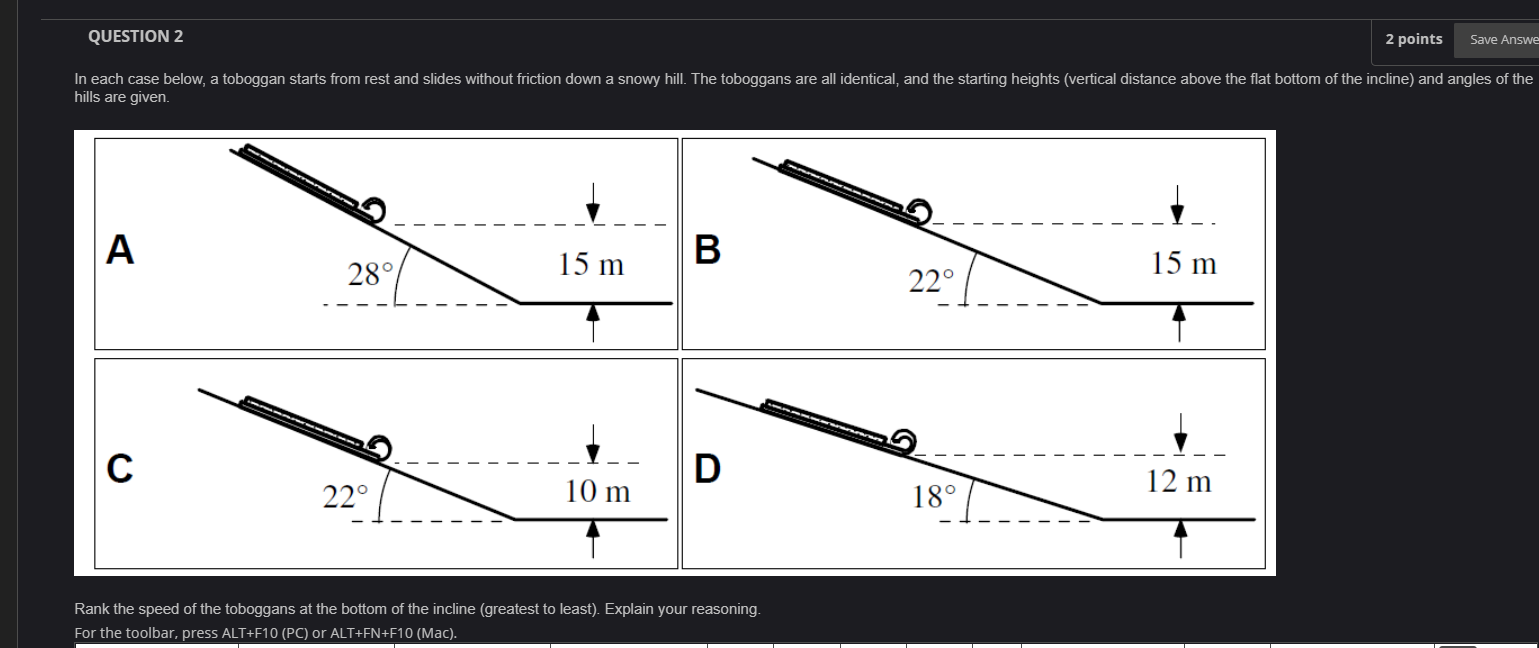 QUESTION 2

2 points

Save Answe

In each case below, a toboggan starts from rest and slides without friction down a snowy hill. The toboggans are all identical, and the starting heights (vertical distance above the flat bottom of the incline) and angles of the hills are given.

A

28°

15 m

B

22°

15 m

C

22°

10 m

D

18°

12 m

Rank the speed of the toboggans at the bottom of the incline (greatest to least). Explain your reasoning.

For the toolbar, press ALT+F10 (PC) or ALT+FN+F10 (Mac).