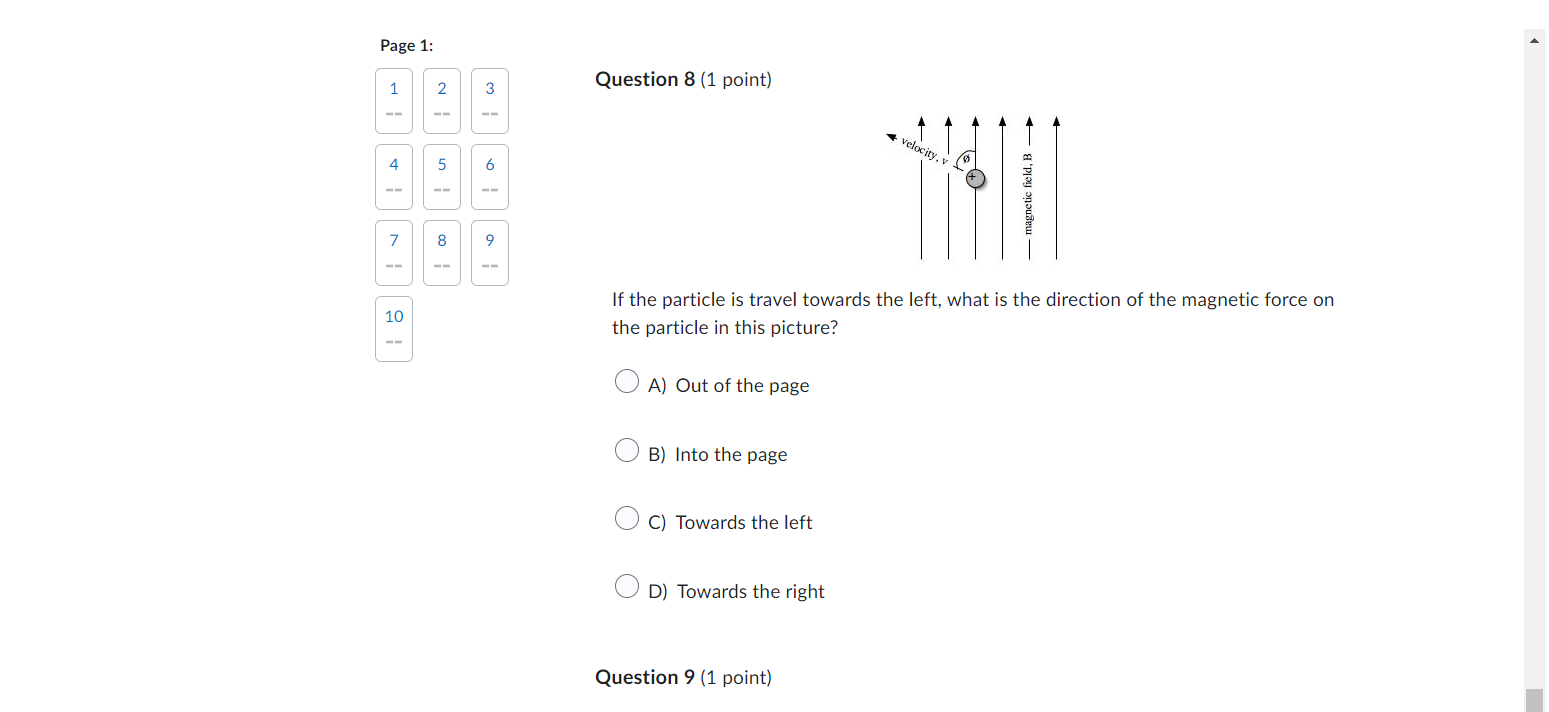 Page 1:

1
--
2
--
3
--
4
--
5
--
6
--
7
--
8
--
9
--
10
--

Question 8 (1 point)

velocity, v
ø
+
magnetic field, B

If the particle is travel towards the left, what is the direction of the magnetic force on the particle in this picture?

A) Out of the page

B) Into the page

C) Towards the left

D) Towards the right

Question 9 (1 point)