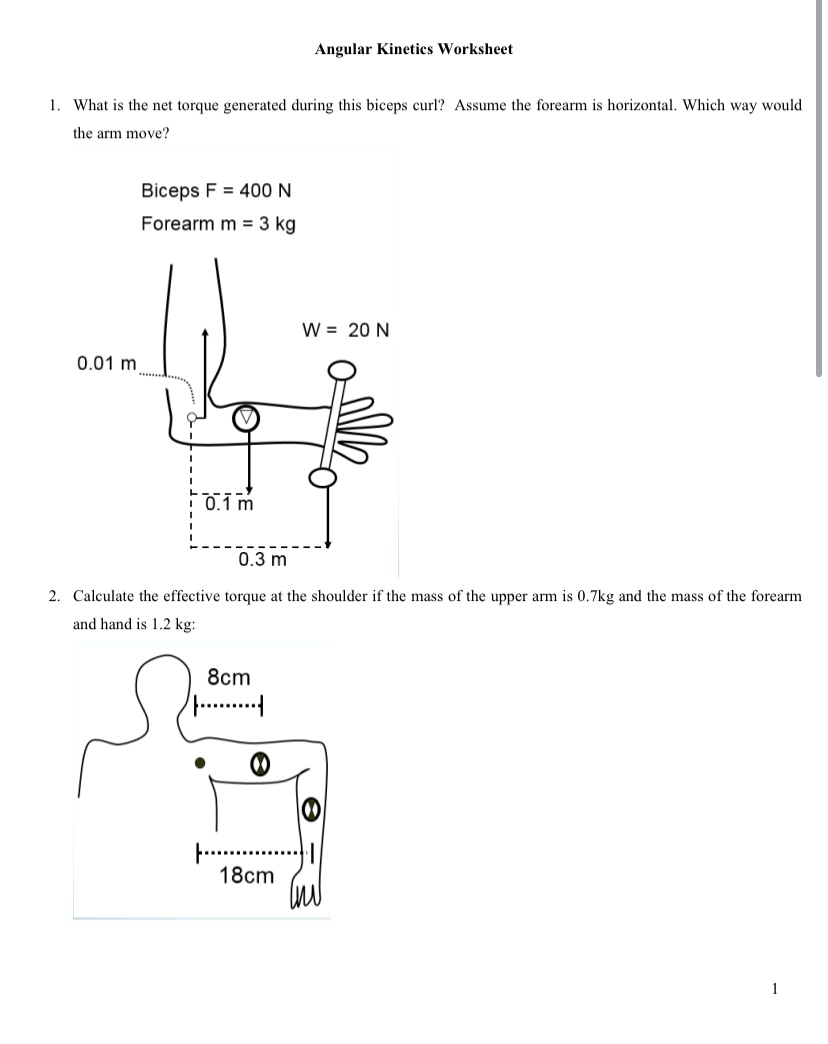 Angular Kinetics Worksheet

1. What is the net torque generated during this biceps curl? Assume the forearm is horizontal. Which way would the arm move?

Biceps F = 400 N
Forearm m = 3 kg

W = 20 N

0.01 m

0.1 m

0.3 m

2. Calculate the effective torque at the shoulder if the mass of the upper arm is 0.7kg and the mass of the forearm and hand is 1.2 kg:

8cm

18cm

1