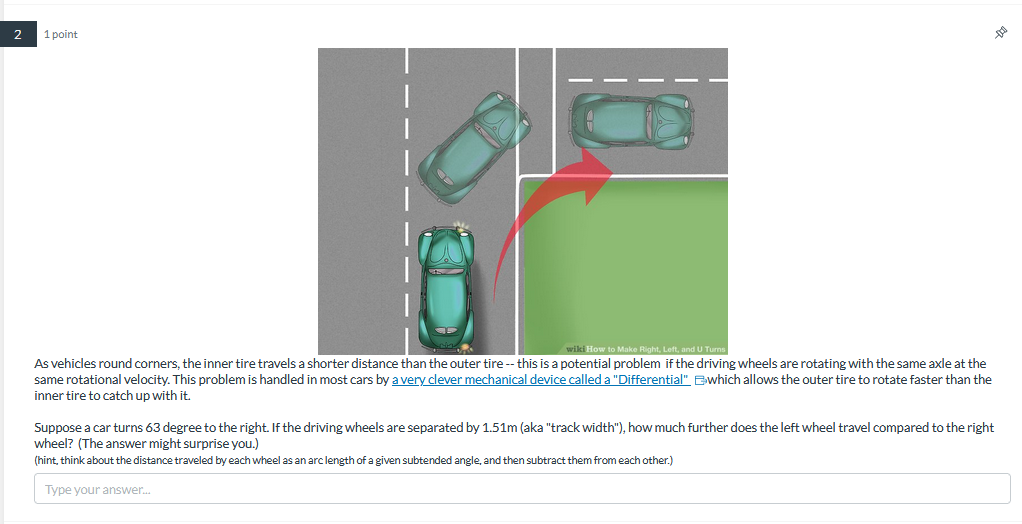 2 1 point

wikiHow to Make Right, Left, and U Turns

As vehicles round corners, the inner tire travels a shorter distance than the outer tire -- this is a potential problem if the driving wheels are rotating with the same axle at the same rotational velocity. This problem is handled in most cars by a very clever mechanical device called a "Differential" which allows the outer tire to rotate faster than the inner tire to catch up with it.

Suppose a car turns 63 degree to the right. If the driving wheels are separated by 1.51m (aka "track width"), how much further does the left wheel travel compared to the right wheel? (The answer might surprise you.)
(hint, think about the distance traveled by each wheel as an arc length of a given subtended angle, and then subtract them from each other.)

Type your answer...