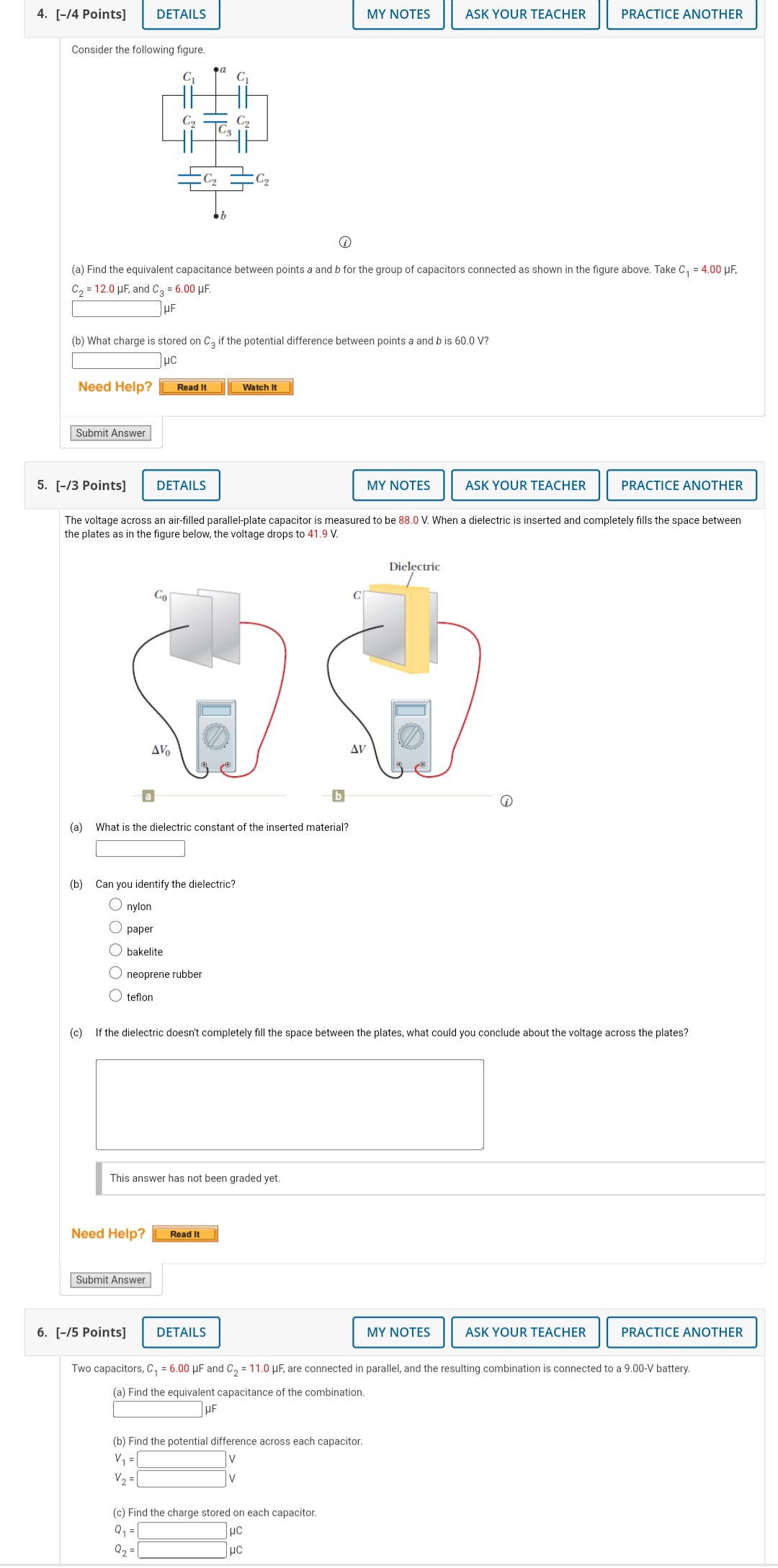 4. [–/4 Points] DETAILS MY NOTES ASK YOUR TEACHER PRACTICE ANOTHER

Consider the following figure.

$a$ $C_1$ $C_1$ $C_2$ $C_3$ $C_2$ $C_2$ $C_2$ $b$

(a) Find the equivalent capacitance between points $a$ and $b$ for the group of capacitors connected as shown in the figure above. Take $C_1$ = 4.00 µF, $C_2$ = 12.0 µF, and $C_3$ = 6.00 µF.
µF

(b) What charge is stored on $C_3$ if the potential difference between points $a$ and $b$ is 60.0 V?
µC

Need Help? Read It Watch It

Submit Answer

5. [–/3 Points] DETAILS MY NOTES ASK YOUR TEACHER PRACTICE ANOTHER

The voltage across an air-filled parallel-plate capacitor is measured to be 88.0 V. When a dielectric is inserted and completely fills the space between the plates as in the figure below, the voltage drops to 41.9 V.

$C_0$ $\Delta V_0$ a Dielectric $C$ $\Delta V$ b

(a) What is the dielectric constant of the inserted material?

(b) Can you identify the dielectric?
nylon
paper
bakelite
neoprene rubber
teflon

(c) If the dielectric doesn't completely fill the space between the plates, what could you conclude about the voltage across the plates?

This answer has not been graded yet.

Need Help? Read It

Submit Answer

6. [–/5 Points] DETAILS MY NOTES ASK YOUR TEACHER PRACTICE ANOTHER

Two capacitors, $C_1$ = 6.00 µF and $C_2$ = 11.0 µF, are connected in parallel, and the resulting combination is connected to a 9.00-V battery.

(a) Find the equivalent capacitance of the combination.
µF

(b) Find the potential difference across each capacitor.
$V_1$ = V
$V_2$ = V

(c) Find the charge stored on each capacitor.
$Q_1$ = µC
$Q_2$ = µC