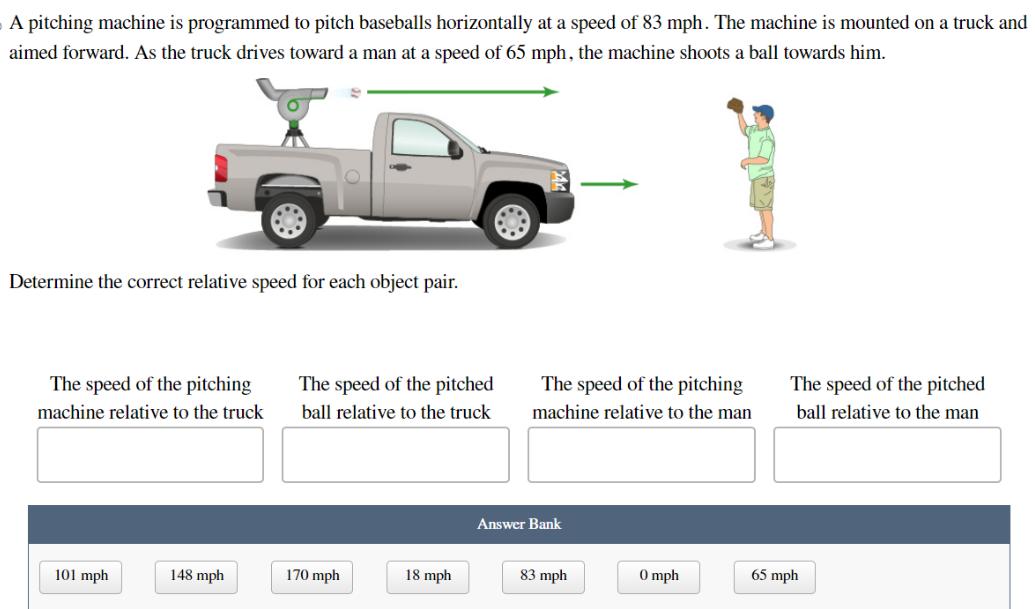 A pitching machine is programmed to pitch baseballs horizontally at a speed of 83 mph. The machine is mounted on a truck and aimed forward. As the truck drives toward a man at a speed of 65 mph, the machine shoots a ball towards him.

Determine the correct relative speed for each object pair.

The speed of the pitching machine relative to the truck

The speed of the pitched ball relative to the truck

The speed of the pitching machine relative to the man

The speed of the pitched ball relative to the man

Answer Bank

101 mph

148 mph

170 mph

18 mph

83 mph

0 mph

65 mph