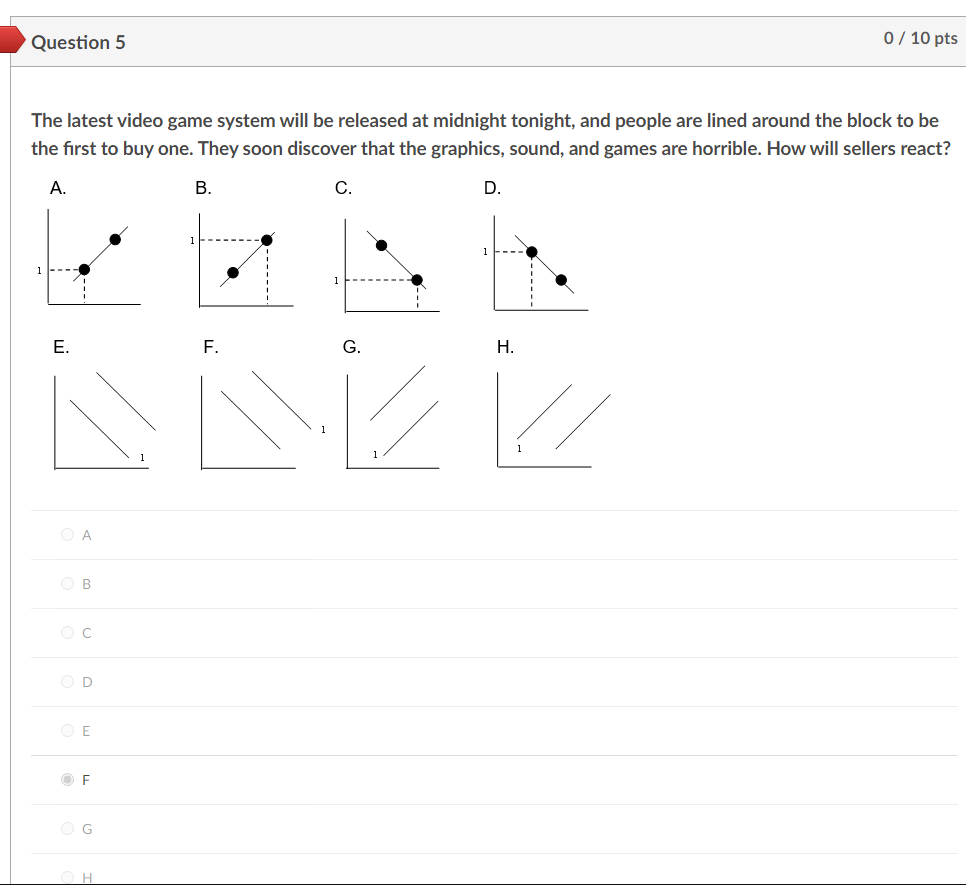 Question 5

0 / 10 pts

The latest video game system will be released at midnight tonight, and people are lined around the block to be the first to buy one. They soon discover that the graphics, sound, and games are horrible. How will sellers react?

A.
1

B.
1

C.
1

D.
1

E.
1

F.
1

G.
1

H.
1

A

B

C

D

E

F

G

H