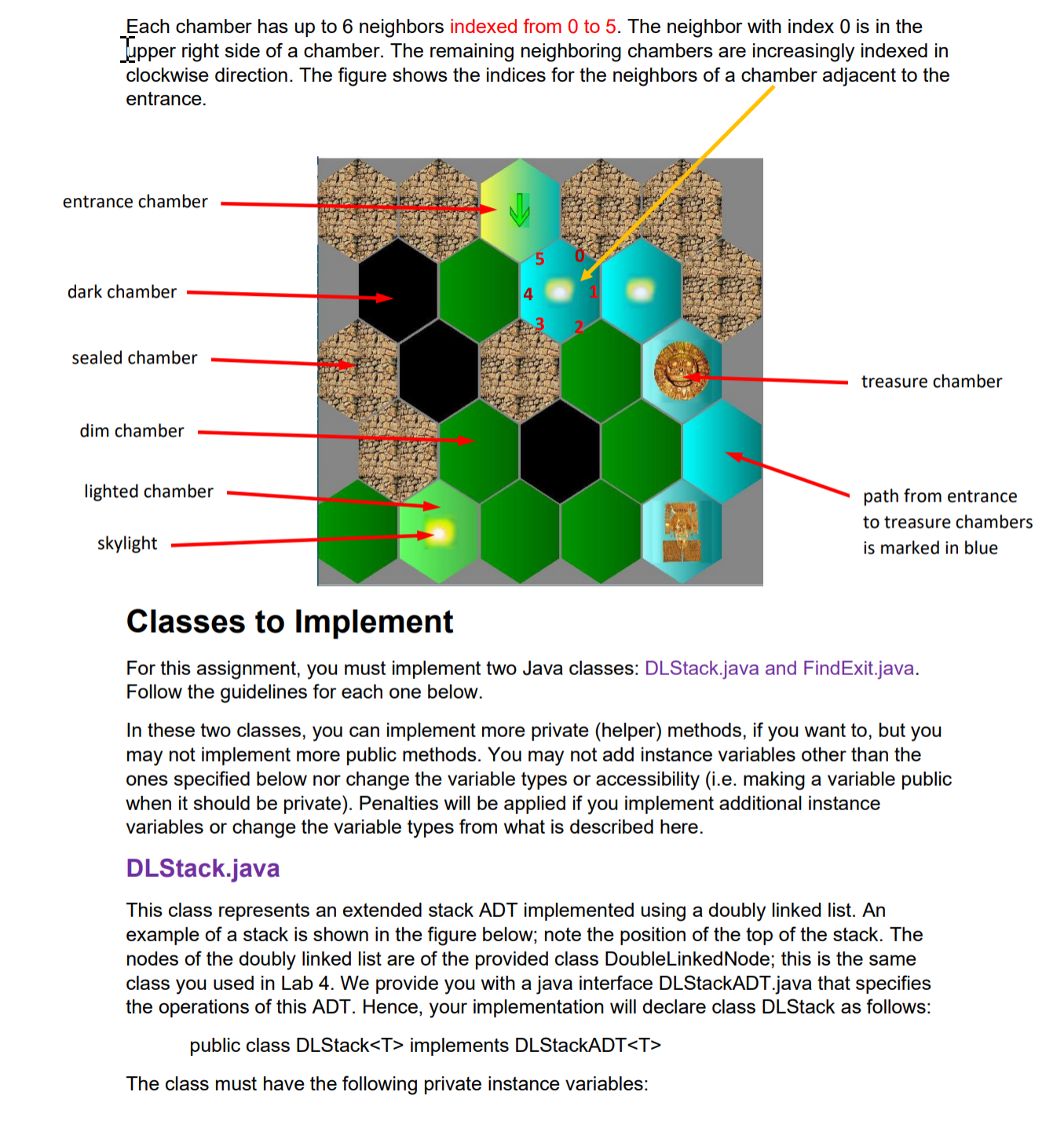 Each chamber has up to 6 neighbors indexed from 0 to 5. The neighbor with index 0 is in the upper right side of a chamber. The remaining neighboring chambers are increasingly indexed in clockwise direction. The figure shows the indices for the neighbors of a chamber adjacent to the entrance.

entrance chamber

dark chamber

sealed chamber

dim chamber

lighted chamber

skylight

5 0 4 1 3 2

treasure chamber

path from entrance to treasure chambers is marked in blue

Classes to Implement

For this assignment, you must implement two Java classes: DLStack.java and FindExit.java. Follow the guidelines for each one below.

In these two classes, you can implement more private (helper) methods, if you want to, but you may not implement more public methods. You may not add instance variables other than the ones specified below nor change the variable types or accessibility (i.e. making a variable public when it should be private). Penalties will be applied if you implement additional instance variables or change the variable types from what is described here.

DLStack.java

This class represents an extended stack ADT implemented using a doubly linked list. An example of a stack is shown in the figure below; note the position of the top of the stack. The nodes of the doubly linked list are of the provided class DoubleLinkedNode; this is the same class you used in Lab 4. We provide you with a java interface DLStackADT.java that specifies the operations of this ADT. Hence, your implementation will declare class DLStack as follows:

public class DLStack<T> implements DLStackADT<T>

The class must have the following private instance variables: