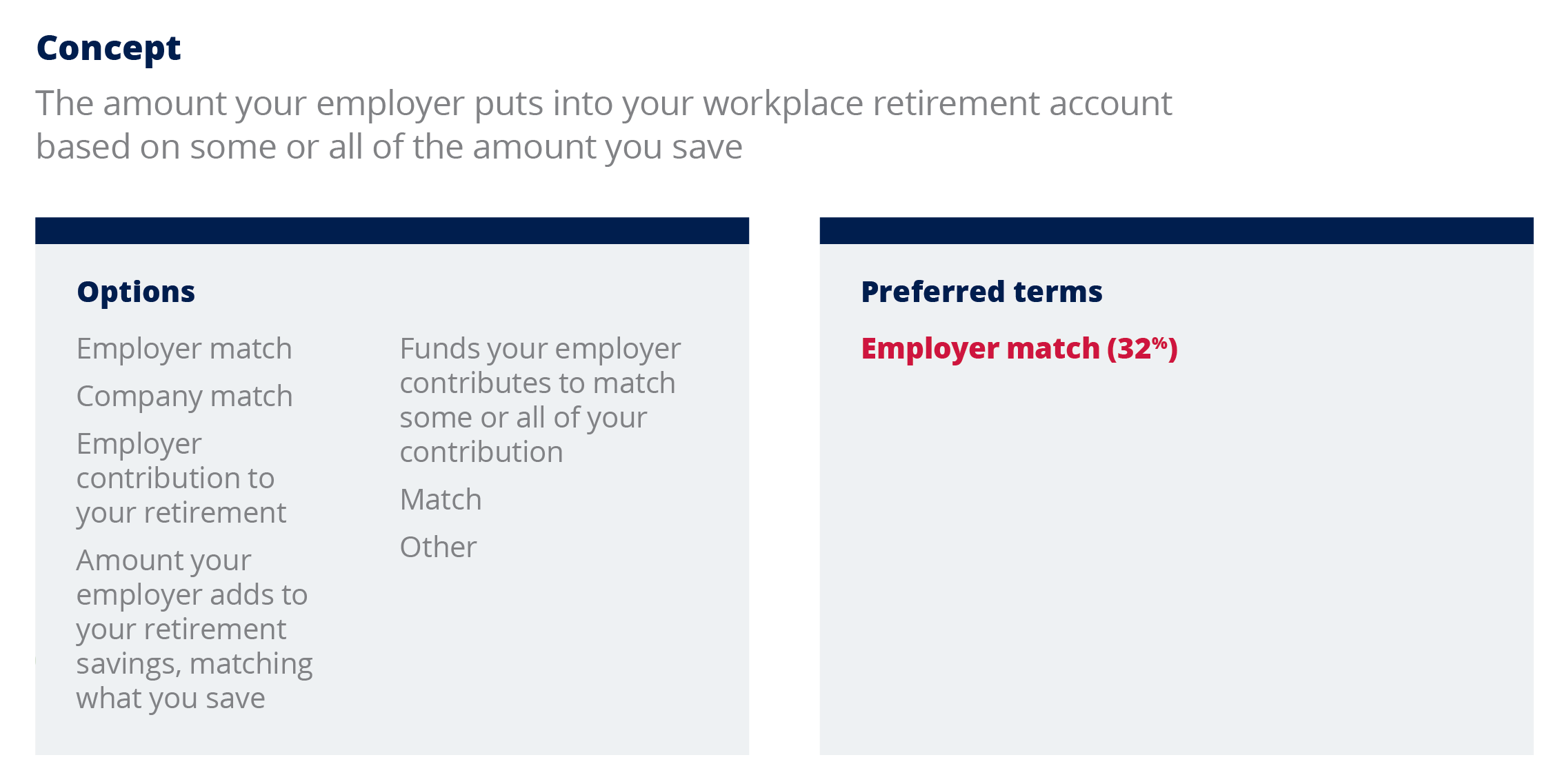 Concept

The amount your employer puts into your workplace retirement account based on some or all of the amount you save

Options

Employer match

Company match

Employer contribution to your retirement

Amount your employer adds to your retirement savings, matching what you save

Funds your employer contributes to match some or all of your contribution

Match

Other

Preferred terms

Employer match (32%)