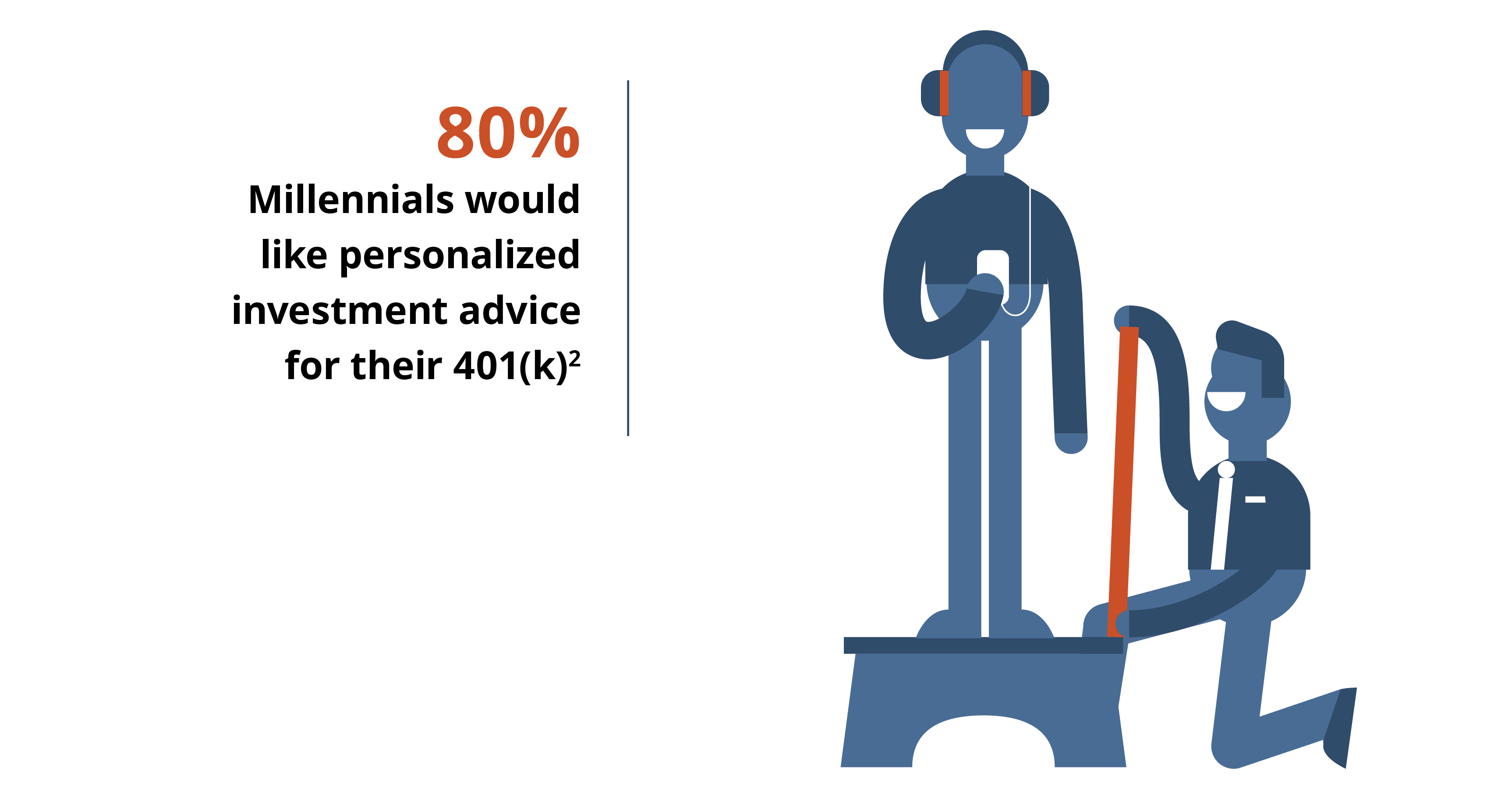 80%

Millennials would like personalized investment advice for their 401(k)$^2$