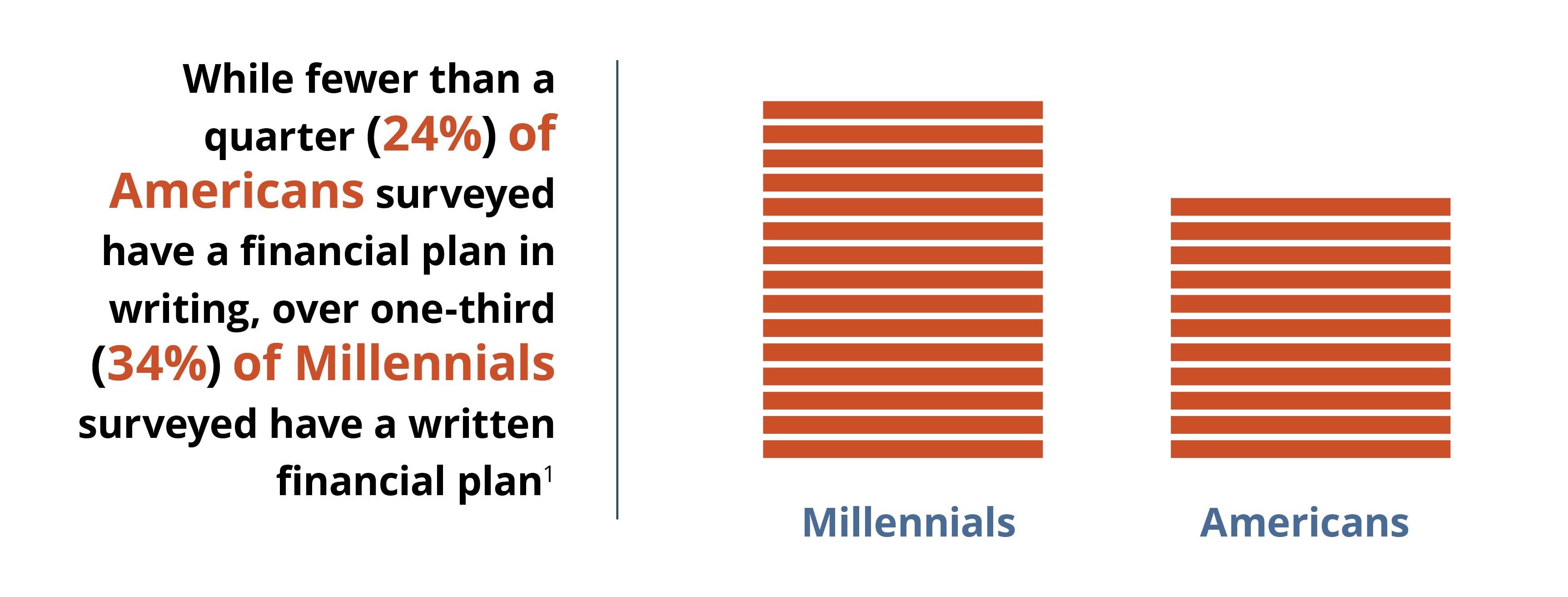 While fewer than a quarter (24%) of Americans surveyed have a financial plan in writing, over one-third (34%) of Millennials surveyed have a written financial plan$^1$

Millennials

Americans