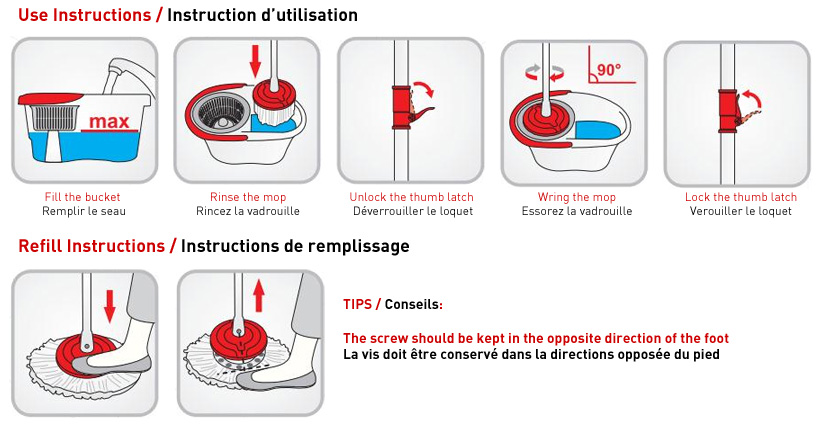 Use Instructions / Instruction d'utilisation

max

90°

Fill the bucket
Remplir le seau

Rinse the mop
Rincez la vadrouille

Unlock the thumb latch
Déverrouiller le loquet

Wring the mop
Essorez la vadrouille

Lock the thumb latch
Verouiller le loquet

Refill Instructions / Instructions de remplissage

TIPS / Conseils:

The screw should be kept in the opposite direction of the foot
La vis doit être conservé dans la directions opposée du pied