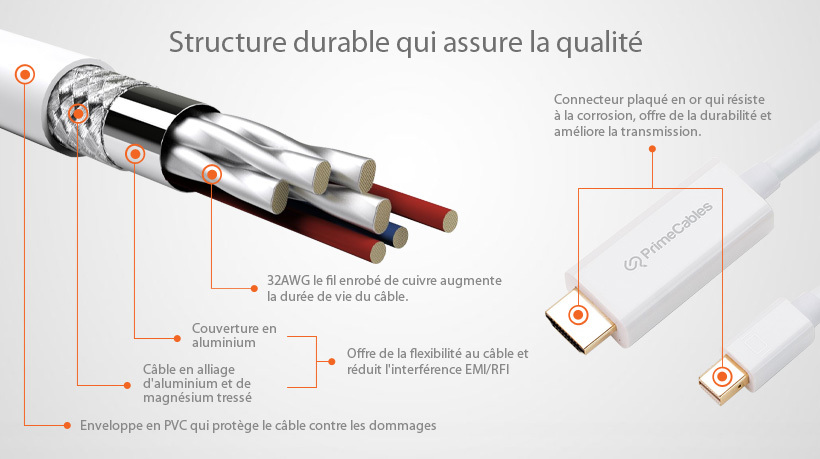 Structure durable qui assure la qualité

Connecteur plaqué en or qui résiste à la corrosion, offre de la durabilité et améliore la transmission.

PrimeCables

32AWG le fil enrobé de cuivre augmente la durée de vie du câble.

Couverture en aluminium

Câble en alliage d'aluminium et de magnésium tressé

Offre de la flexibilité au câble et réduit l'interférence EMI/RFI

Enveloppe en PVC qui protège le câble contre les dommages