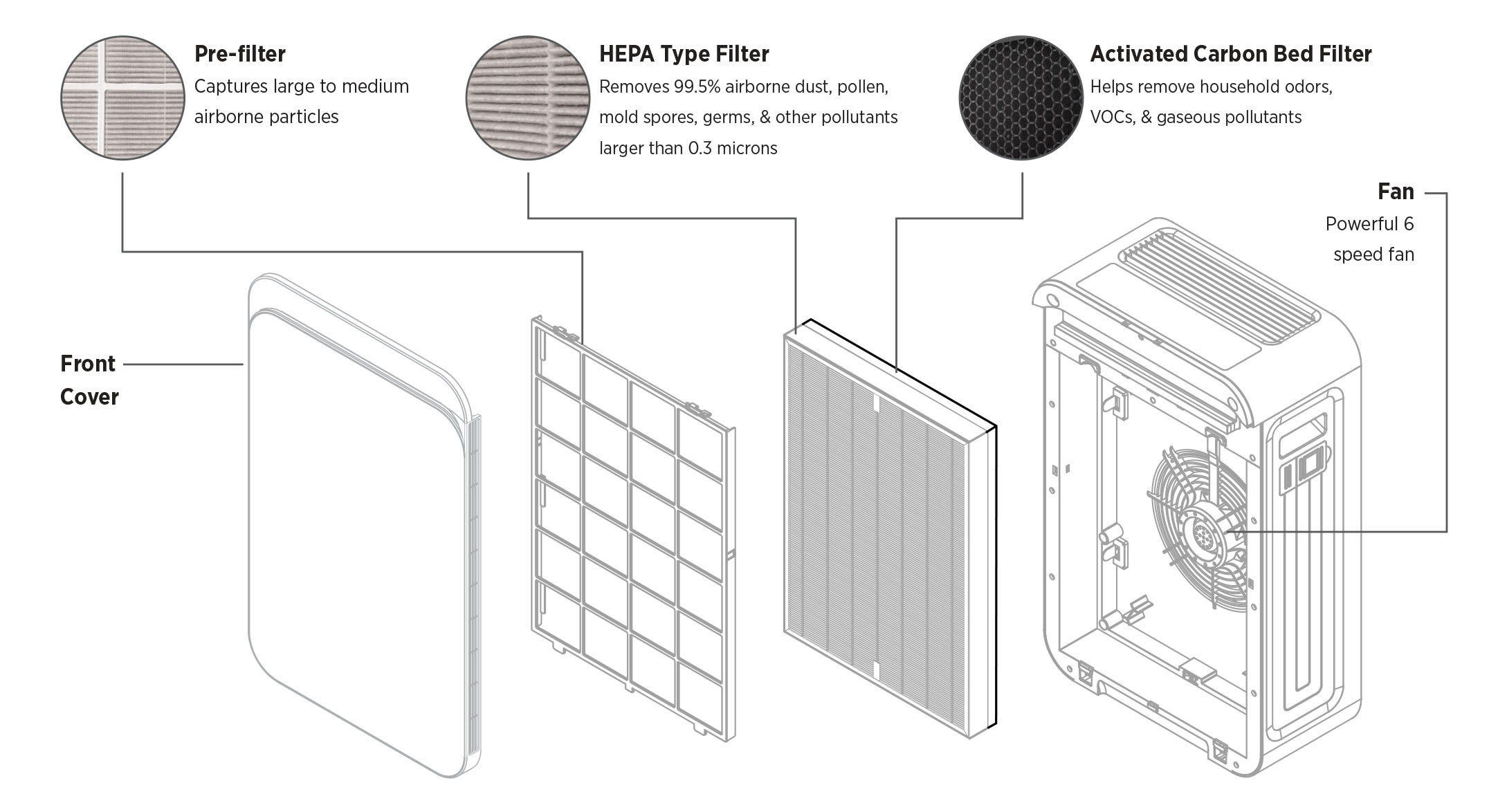 Pre-filter
Captures large to medium airborne particles

HEPA Type Filter
Removes 99.5% airborne dust, pollen, mold spores, germs, & other pollutants larger than 0.3 microns

Activated Carbon Bed Filter
Helps remove household odors, VOCs, & gaseous pollutants

Fan
Powerful 6 speed fan

Front Cover