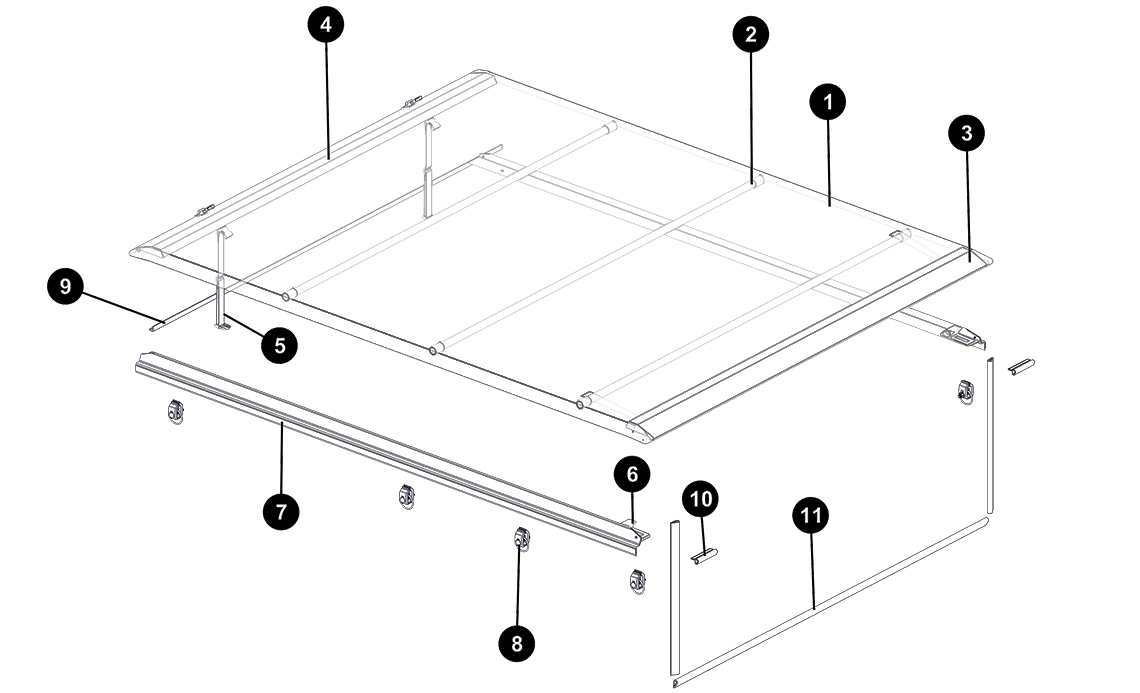 4
2
1
3
9
5
7
6
10
11
8