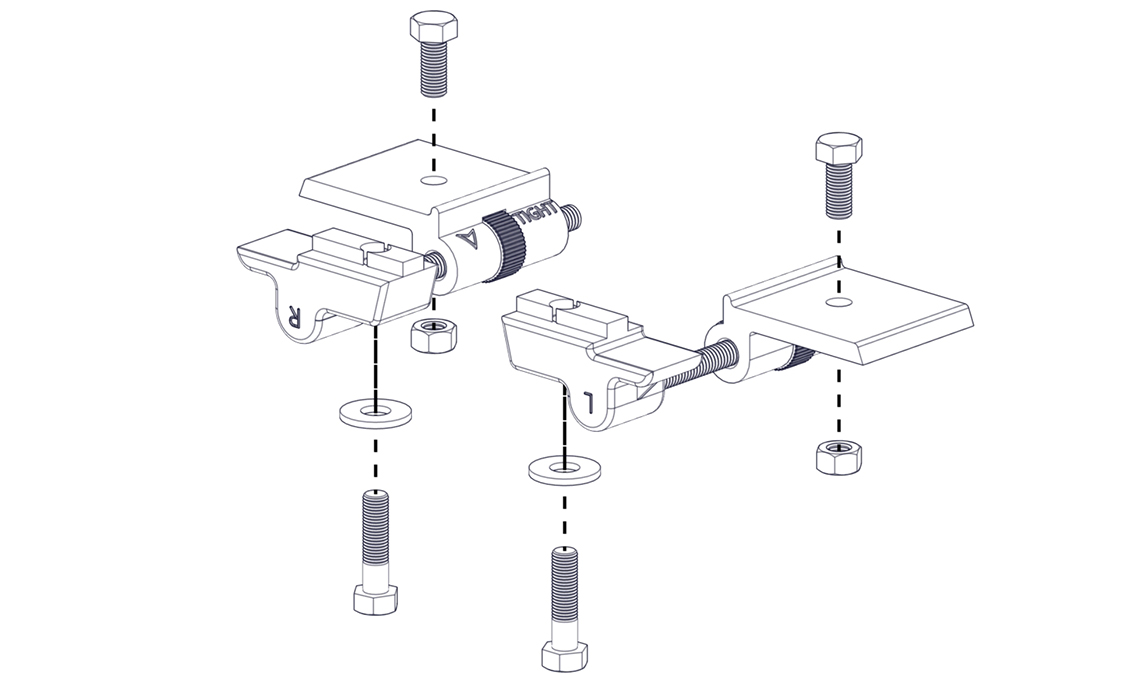 TIGHT
R
L