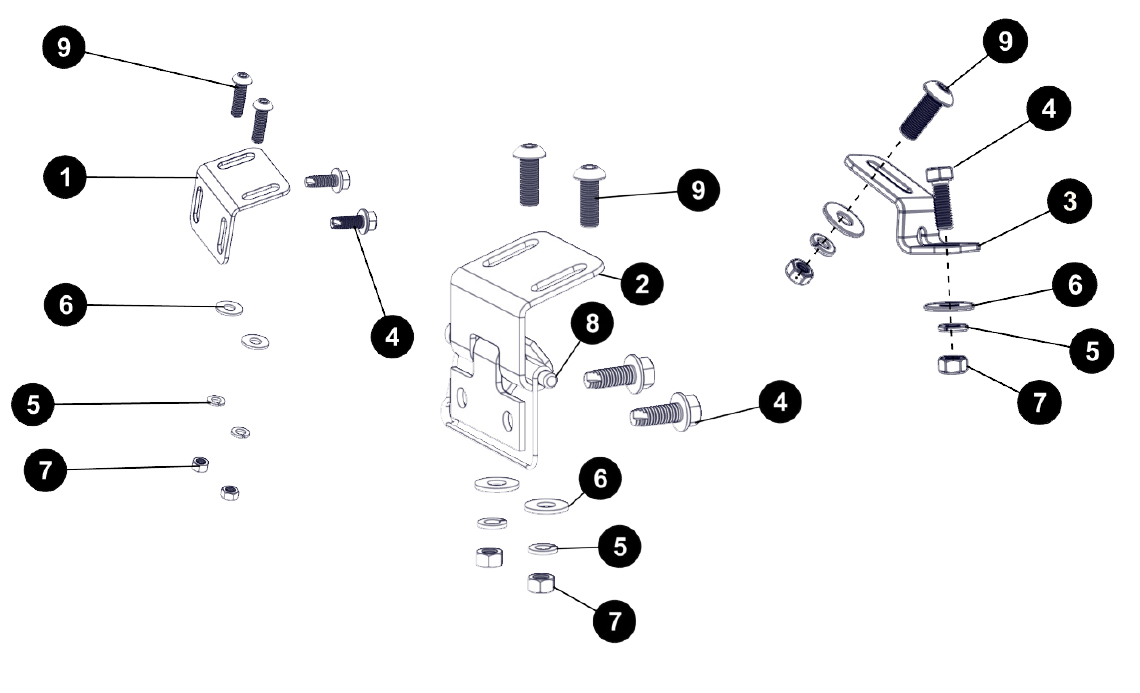 9
1
4
6
5
7
9
2
8
4
6
5
7
9
4
3
6
5
7