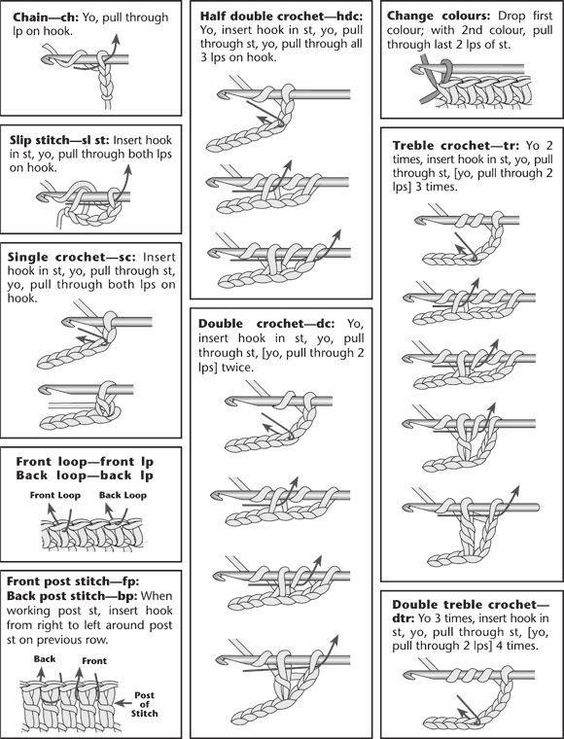 **Chain—ch:** Yo, pull through lp on hook.

**Slip stitch—sl st:** Insert hook in st, yo, pull through both lps on hook.

**Single crochet—sc:** Insert hook in st, yo, pull through st, yo, pull through both lps on hook.

**Front loop—front lp**
**Back loop—back lp**

Front Loop Back Loop

**Front post stitch—fp:**
**Back post stitch—bp:** When working post st, insert hook from right to left around post st on previous row.

Back Front Post of Stitch

**Half double crochet—hdc:** Yo, insert hook in st, yo, pull through st, yo, pull through all 3 lps on hook.

**Double crochet—dc:** Yo, insert hook in st, yo, pull through st, [yo, pull through 2 lps] twice.

**Change colours:** Drop first colour; with 2nd colour, pull through last 2 lps of st.

**Treble crochet—tr:** Yo 2 times, insert hook in st, yo, pull through st, [yo, pull through 2 lps] 3 times.

**Double treble crochet—dtr:** Yo 3 times, insert hook in st, yo, pull through st, [yo, pull through 2 lps] 4 times.