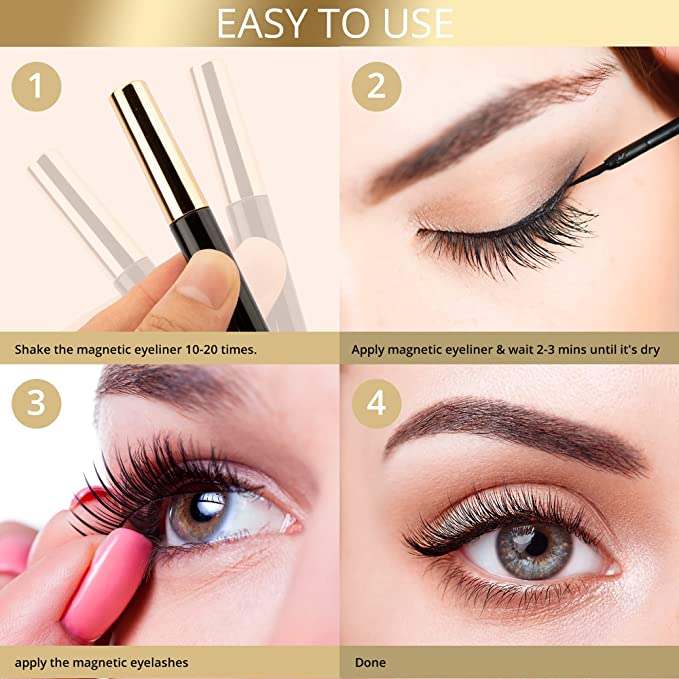 EASY TO USE

1

Shake the magnetic eyeliner 10-20 times.

2

Apply magnetic eyeliner & wait 2-3 mins until it's dry

3

apply the magnetic eyelashes

4

Done