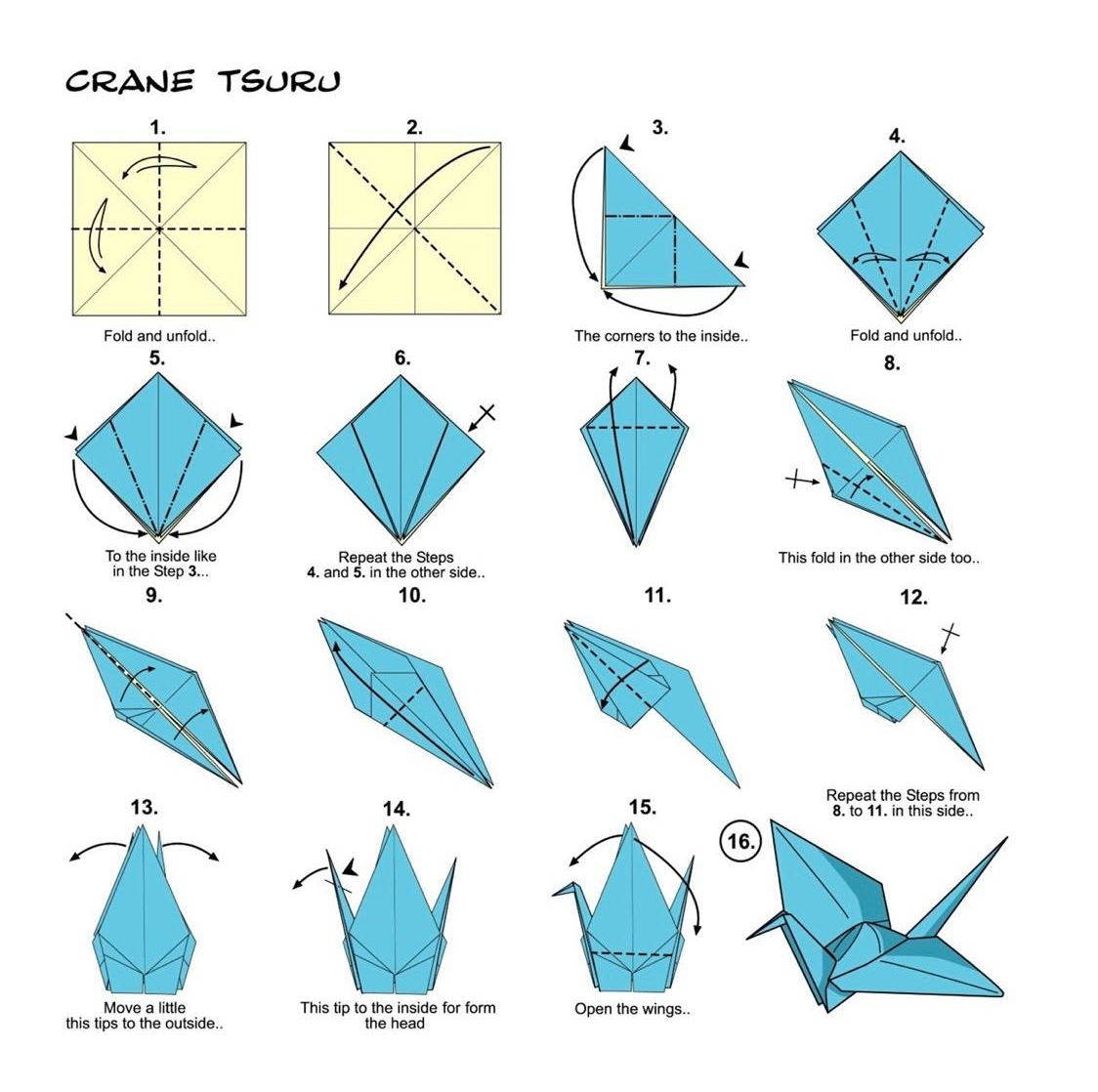 CRANE TSURU

1.

Fold and unfold..

2.

3.

The corners to the inside..

4.

Fold and unfold..

5.

To the inside like in the Step 3...

6.

Repeat the Steps 4. and 5. in the other side..

7.

8.

This fold in the other side too..

9.

10.

11.

12.

Repeat the Steps from 8. to 11. in this side..

13.

Move a little this tips to the outside..

14.

This tip to the inside for form the head

15.

Open the wings..

16.