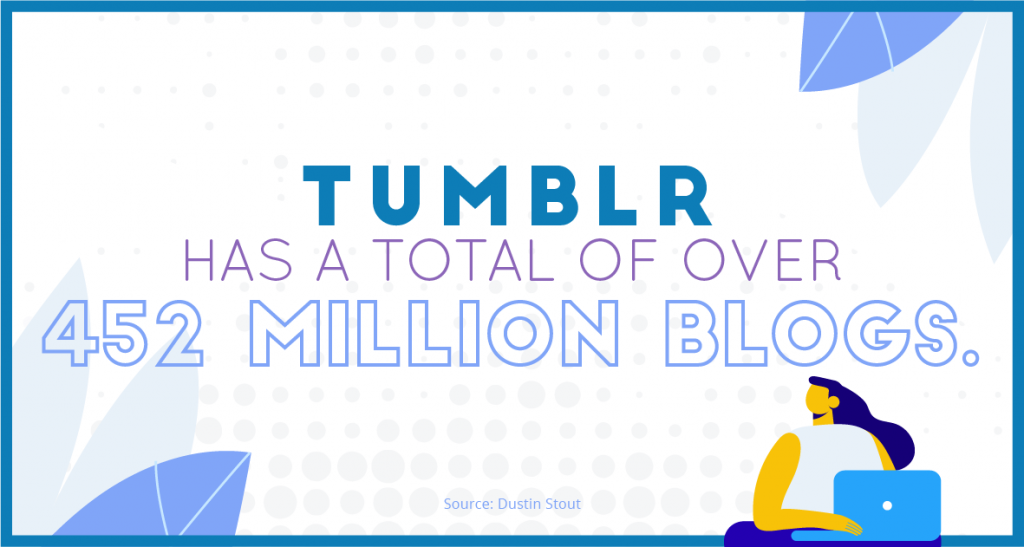 TUMBLR
HAS A TOTAL OF OVER
452 MILLION BLOGS.

Source: Dustin Stout