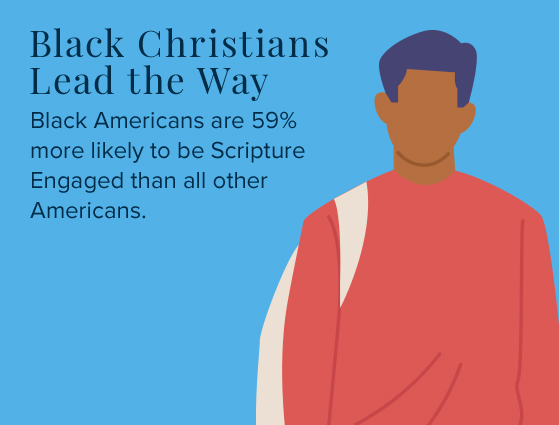 Black Christians Lead the Way

Black Americans are 59% more likely to be Scripture Engaged than all other Americans.