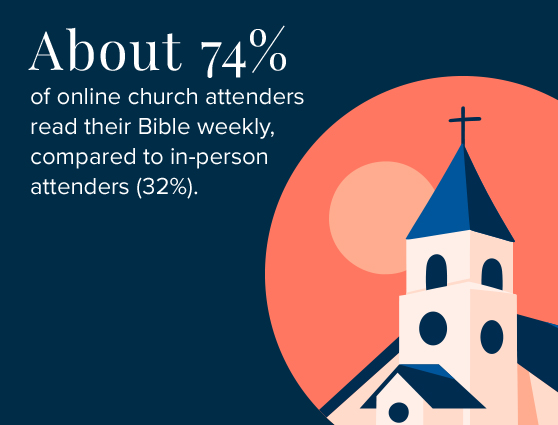 About 74%

of online church attenders read their Bible weekly, compared to in-person attenders (32%).