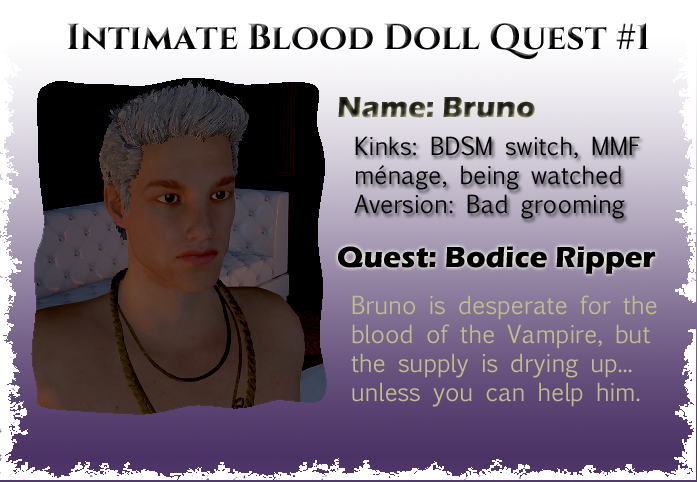 INTIMATE BLOOD DOLL QUEST #1

Name: Bruno

Kinks: BDSM switch, MMF ménage, being watched
Aversion: Bad grooming

Quest: Bodice Ripper

Bruno is desperate for the blood of the Vampire, but the supply is drying up... unless you can help him.