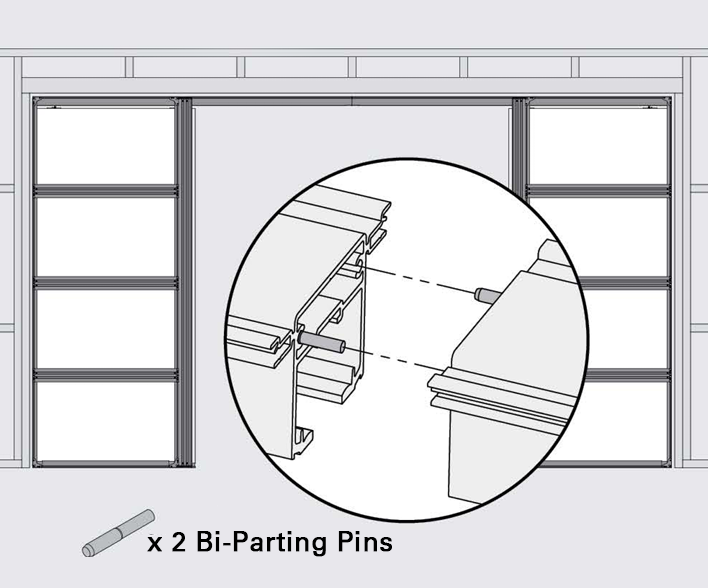 x 2 Bi-Parting Pins