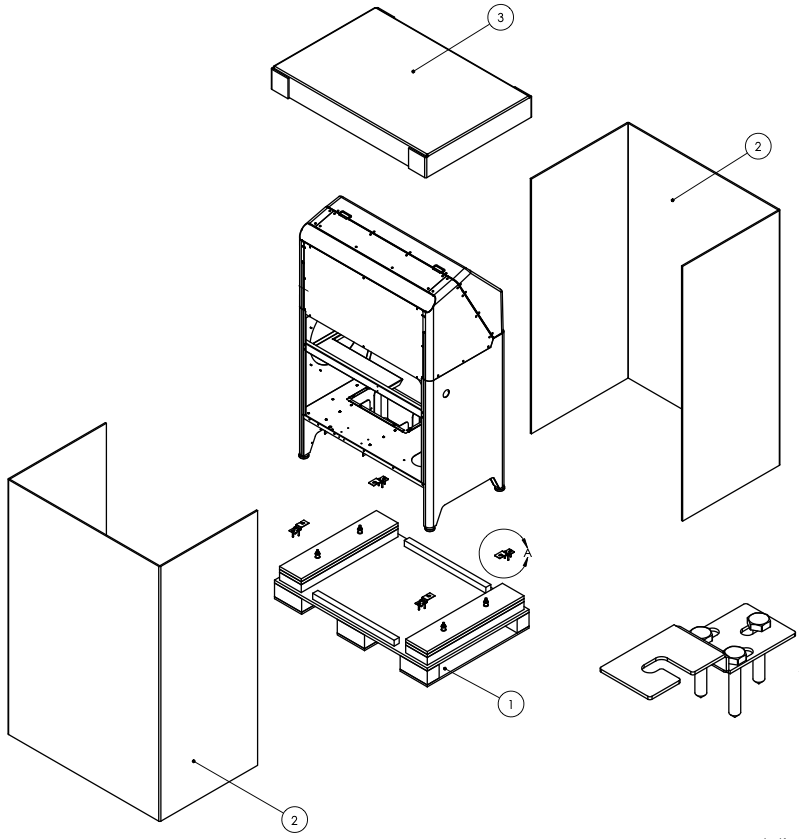 3
2
A
1
2