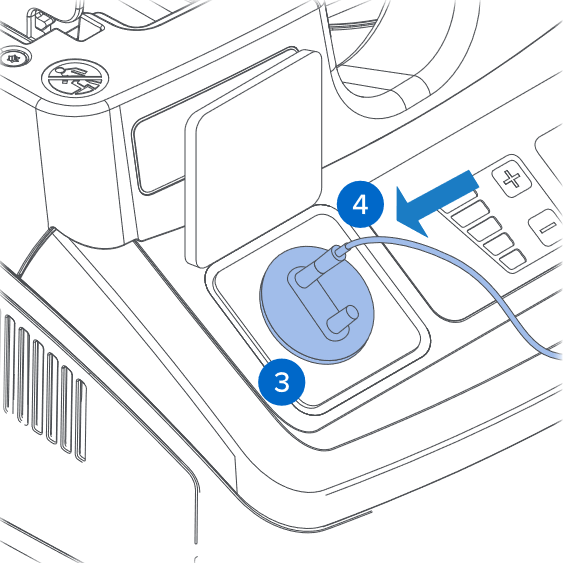 4
3