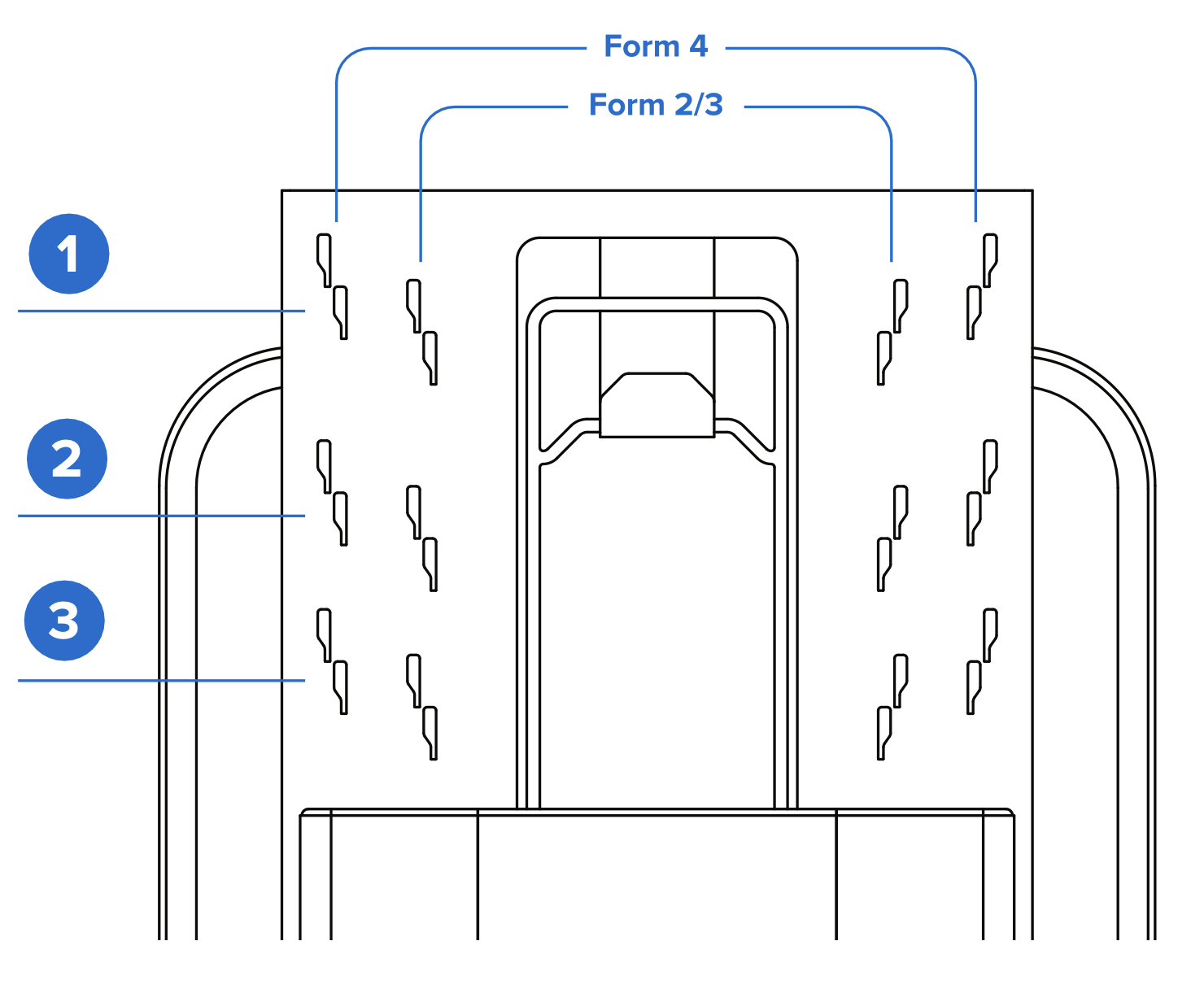 Form 4
Form 2/3
1
2
3