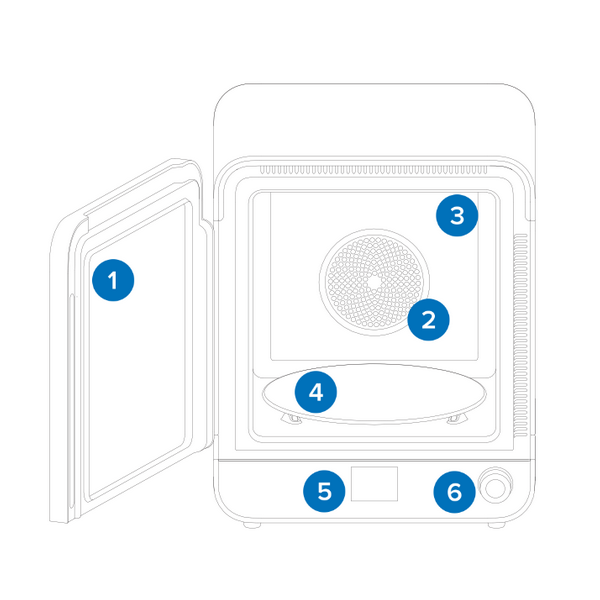 1
3
2
4
5
6