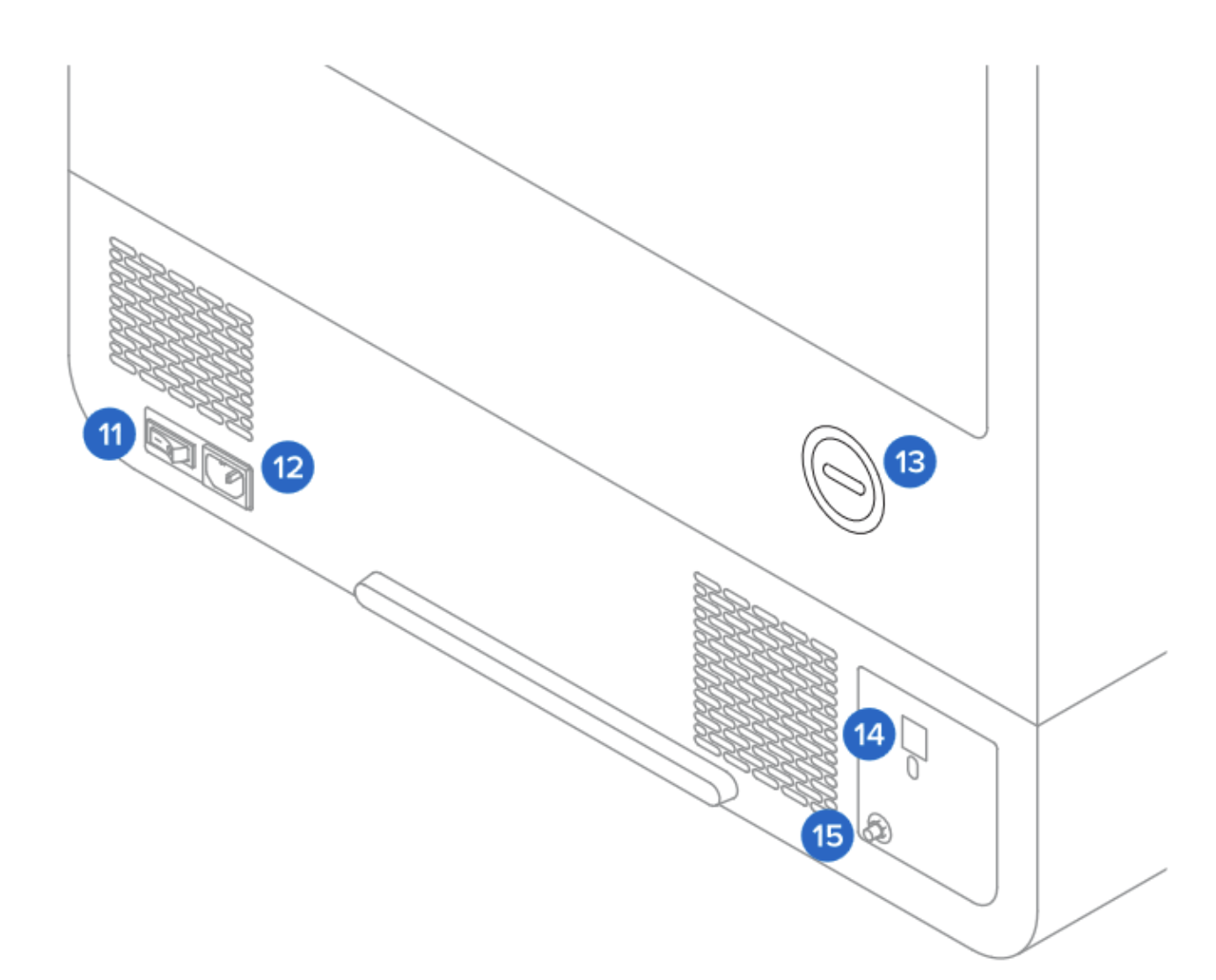 11
12
13
14
15