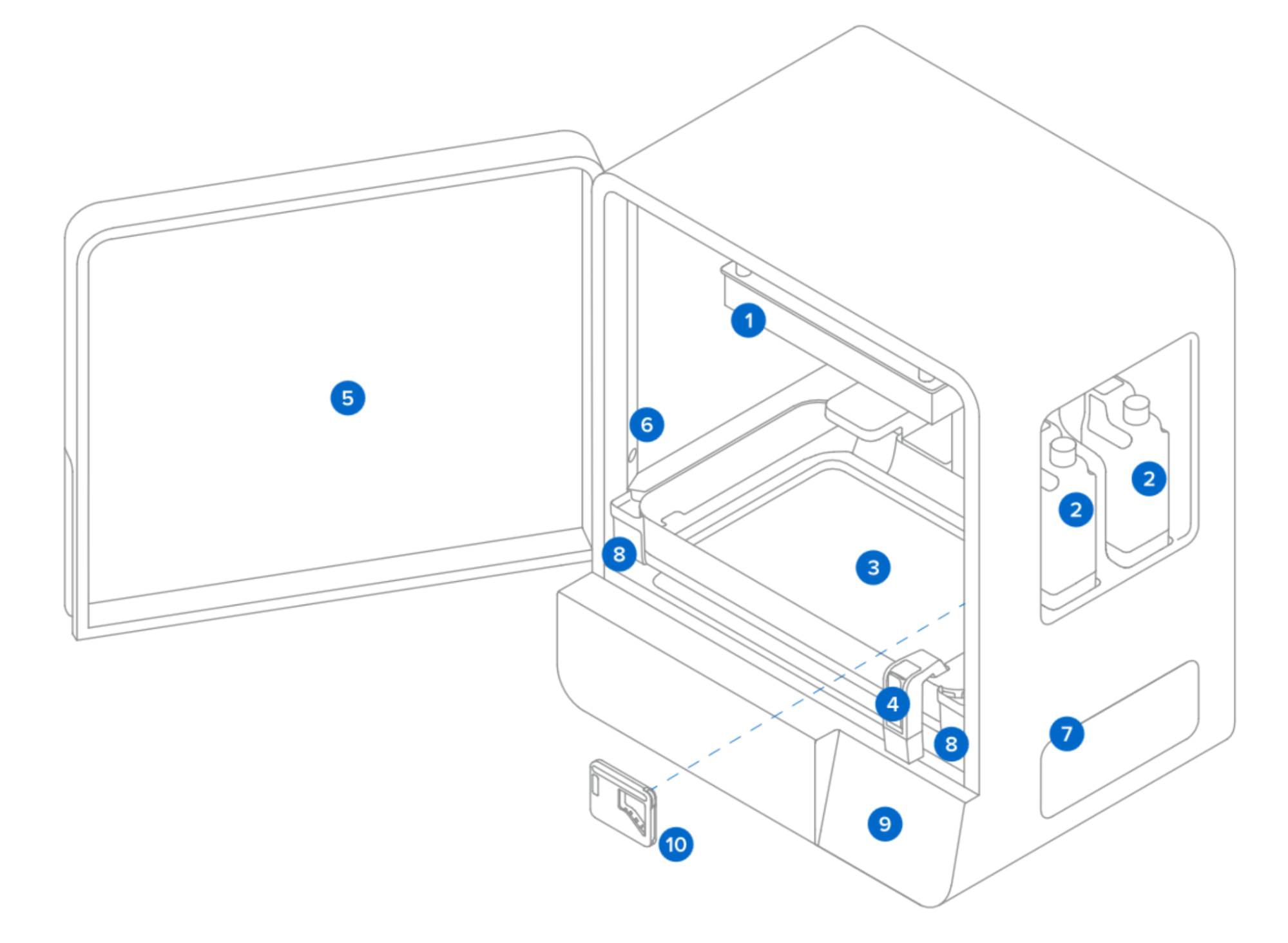 1
5
6
2
2
8
3
4
8
7
9
10